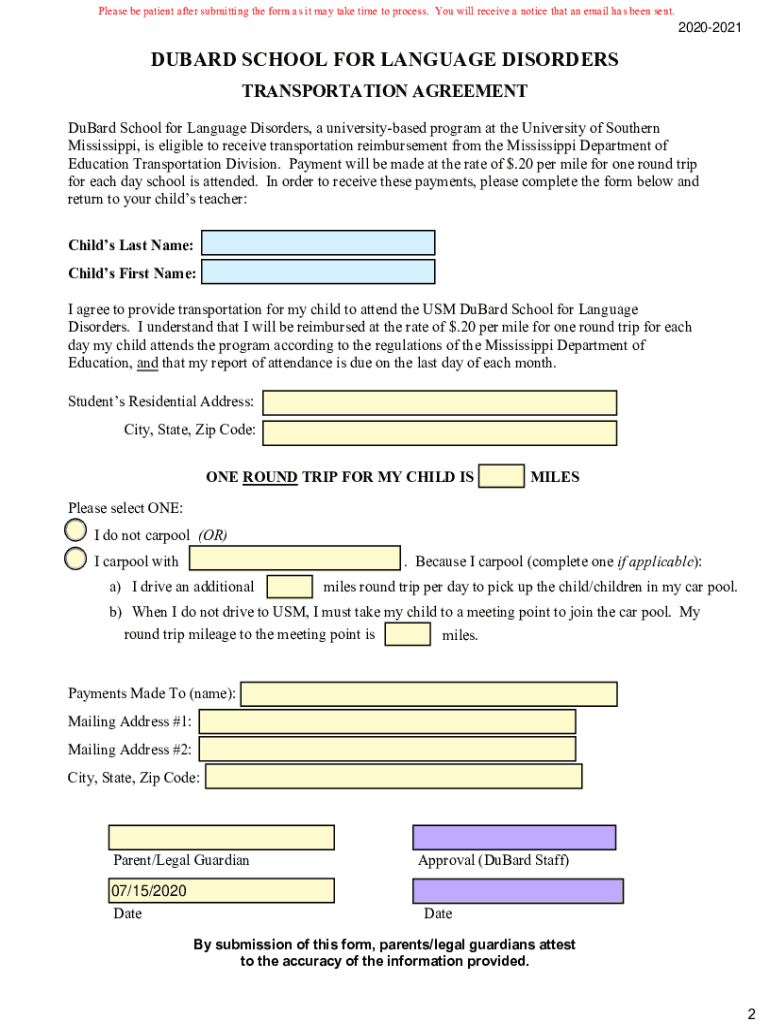 Please be patient after submitting the form as it may take time to process. You will receive a notice that an email has been sent.

2020-2021

DUBARD SCHOOL FOR LANGUAGE DISORDERS

TRANSPORTATION AGREEMENT

DuBard School for Language Disorders, a university-based program at the University of Southern Mississippi, is eligible to receive transportation reimbursement from the Mississippi Department of Education Transportation Division. Payment will be made at the rate of $.20 per mile for one round trip for each day school is attended. In order to receive these payments, please complete the form below and return to your child's teacher:

Child's Last Name:

Child's First Name:

I agree to provide transportation for my child to attend the USM DuBard School for Language Disorders. I understand that I will be reimbursed at the rate of $.20 per mile for one round trip for each day my child attends the program according to the regulations of the Mississippi Department of Education, and that my report of attendance is due on the last day of each month.

Student's Residential Address:

City, State, Zip Code:

ONE ROUND TRIP FOR MY CHILD IS MILES

Please select ONE:

I do not carpool (OR)

I carpool with . Because I carpool (complete one if applicable):

a) I drive an additional miles round trip per day to pick up the child/children in my car pool.

b) When I do not drive to USM, I must take my child to a meeting point to join the car pool. My round trip mileage to the meeting point is miles.

Payments Made To (name):

Mailing Address #1:

Mailing Address #2:

City, State, Zip Code:

Parent/Legal Guardian

Approval (DuBard Staff)

07/15/2020

Date

Date

By submission of this form, parents/legal guardians attest to the accuracy of the information provided.

2