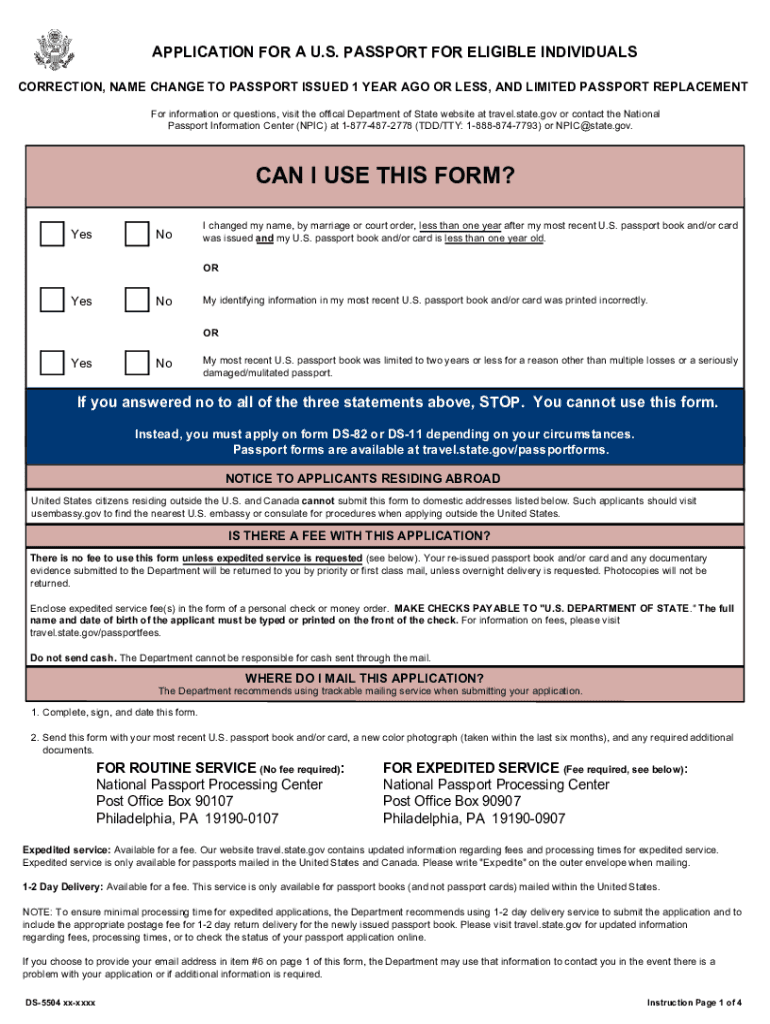 APPLICATION FOR A U.S. PASSPORT FOR ELIGIBLE INDIVIDUALS

CORRECTION, NAME CHANGE TO PASSPORT ISSUED 1 YEAR AGO OR LESS, AND LIMITED PASSPORT REPLACEMENT

For information or questions, visit the offical Department of State website at travel.state.gov or contact the National Passport Information Center (NPIC) at 1-877-487-2778 (TDD/TTY: 1-888-874-7793) or NPIC@state.gov.

CAN I USE THIS FORM?

Yes No I changed my name, by marriage or court order, less than one year after my most recent U.S. passport book and/or card was issued and my U.S. passport book and/or card is less than one year old.

OR

Yes No My identifying information in my most recent U.S. passport book and/or card was printed incorrectly.

OR

Yes No My most recent U.S. passport book was limited to two years or less for a reason other than multiple losses or a seriously damaged/mulitated passport.

If you answered no to all of the three statements above, STOP. You cannot use this form.

Instead, you must apply on form DS-82 or DS-11 depending on your circumstances. Passport forms are available at travel.state.gov/passportforms.

NOTICE TO APPLICANTS RESIDING ABROAD

United States citizens residing outside the U.S. and Canada cannot submit this form to domestic addresses listed below. Such applicants should visit usembassy.gov to find the nearest U.S. embassy or consulate for procedures when applying outside the United States.

IS THERE A FEE WITH THIS APPLICATION?

There is no fee to use this form unless expedited service is requested (see below). Your re-issued passport book and/or card and any documentary evidence submitted to the Department will be returned to you by priority or first class mail, unless overnight delivery is requested. Photocopies will not be returned.

Enclose expedited service fee(s) in the form of a personal check or money order. MAKE CHECKS PAYABLE TO "U.S. DEPARTMENT OF STATE." The full name and date of birth of the applicant must be typed or printed on the front of the check. For information on fees, please visit travel.state.gov/passportfees.

Do not send cash. The Department cannot be responsible for cash sent through the mail.

WHERE DO I MAIL THIS APPLICATION?

The Department recommends using trackable mailing service when submitting your application.

1. Complete, sign, and date this form.

2. Send this form with your most recent U.S. passport book and/or card, a new color photograph (taken within the last six months), and any required additional documents.

FOR ROUTINE SERVICE (No fee required):
National Passport Processing Center
Post Office Box 90107
Philadelphia, PA 19190-0107

FOR EXPEDITED SERVICE (Fee required, see below):
National Passport Processing Center
Post Office Box 90907
Philadelphia, PA 19190-0907

Expedited service: Available for a fee. Our website travel.state.gov contains updated information regarding fees and processing times for expedited service. Expedited service is only available for passports mailed in the United States and Canada. Please write "Expedite" on the outer envelope when mailing.

1-2 Day Delivery: Available for a fee. This service is only available for passport books (and not passport cards) mailed within the United States.

NOTE: To ensure minimal processing time for expedited applications, the Department recommends using 1-2 day delivery service to submit the application and to include the appropriate postage fee for 1-2 day return delivery for the newly issued passport book. Please visit travel.state.gov for updated information regarding fees, processing times, or to check the status of your passport application online.

If you choose to provide your email address in item #6 on page 1 of this form, the Department may use that information to contact you in the event there is a problem with your application or if additional information is required.

DS-5504 xx-xxxx

Instruction Page 1 of 4