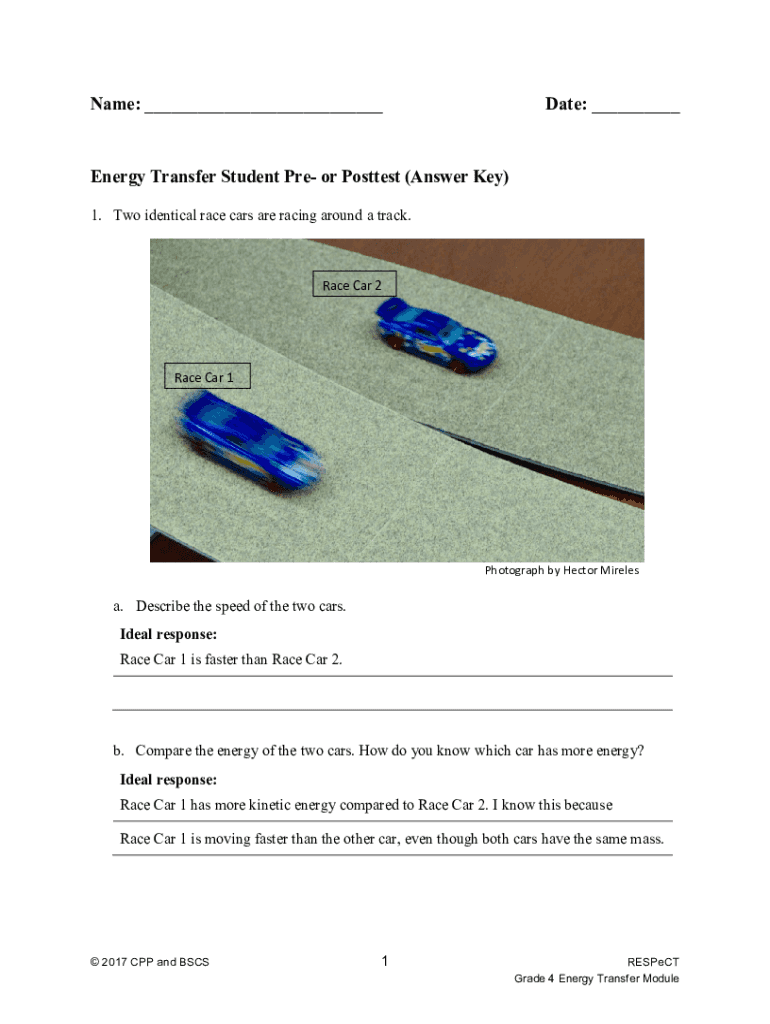 Name: ___________________________ Date: __________

Energy Transfer Student Pre- or Posttest (Answer Key)

1. Two identical race cars are racing around a track.

Race Car 2

Race Car 1

Photograph by Hector Mireles

a. Describe the speed of the two cars.

Ideal response:

Race Car 1 is faster than Race Car 2.

b. Compare the energy of the two cars. How do you know which car has more energy?

Ideal response:

Race Car 1 has more kinetic energy compared to Race Car 2. I know this because

Race Car 1 is moving faster than the other car, even though both cars have the same mass.

© 2017 CPP and BSCS

1

RESPeCT
Grade 4 Energy Transfer Module