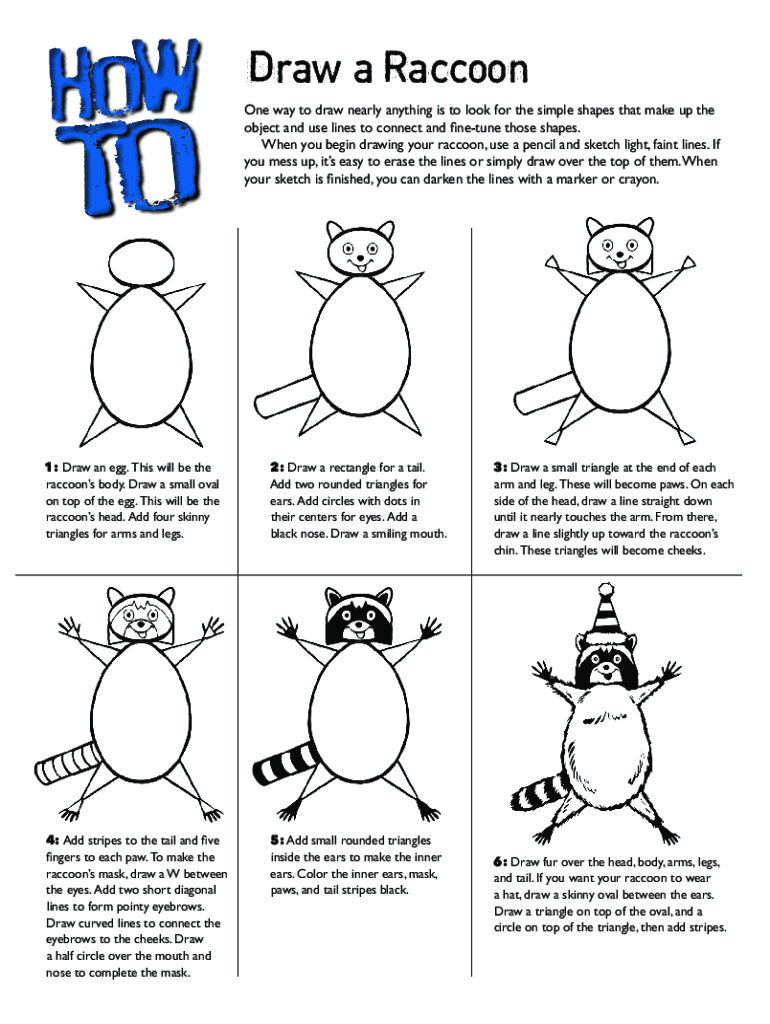 HOW TO

Draw a Raccoon

One way to draw nearly anything is to look for the simple shapes that make up the object and use lines to connect and fine-tune those shapes.

When you begin drawing your raccoon, use a pencil and sketch light, faint lines. If you mess up, it's easy to erase the lines or simply draw over the top of them. When your sketch is finished, you can darken the lines with a marker or crayon.

1: Draw an egg. This will be the raccoon's body. Draw a small oval on top of the egg. This will be the raccoon's head. Add four skinny triangles for arms and legs.

2: Draw a rectangle for a tail. Add two rounded triangles for ears. Add circles with dots in their centers for eyes. Add a black nose. Draw a smiling mouth.

3: Draw a small triangle at the end of each arm and leg. These will become paws. On each side of the head, draw a line straight down until it nearly touches the arm. From there, draw a line slightly up toward the raccoon's chin. These triangles will become cheeks.

4: Add stripes to the tail and five fingers to each paw. To make the raccoon's mask, draw a W between the eyes. Add two short diagonal lines to form pointy eyebrows. Draw curved lines to connect the eyebrows to the cheeks. Draw a half circle over the mouth and nose to complete the mask.

5: Add small rounded triangles inside the ears to make the inner ears. Color the inner ears, mask, paws, and tail stripes black.

6: Draw fur over the head, body, arms, legs, and tail. If you want your raccoon to wear a hat, draw a skinny oval between the ears. Draw a triangle on top of the oval, and a circle on top of the triangle, then add stripes.