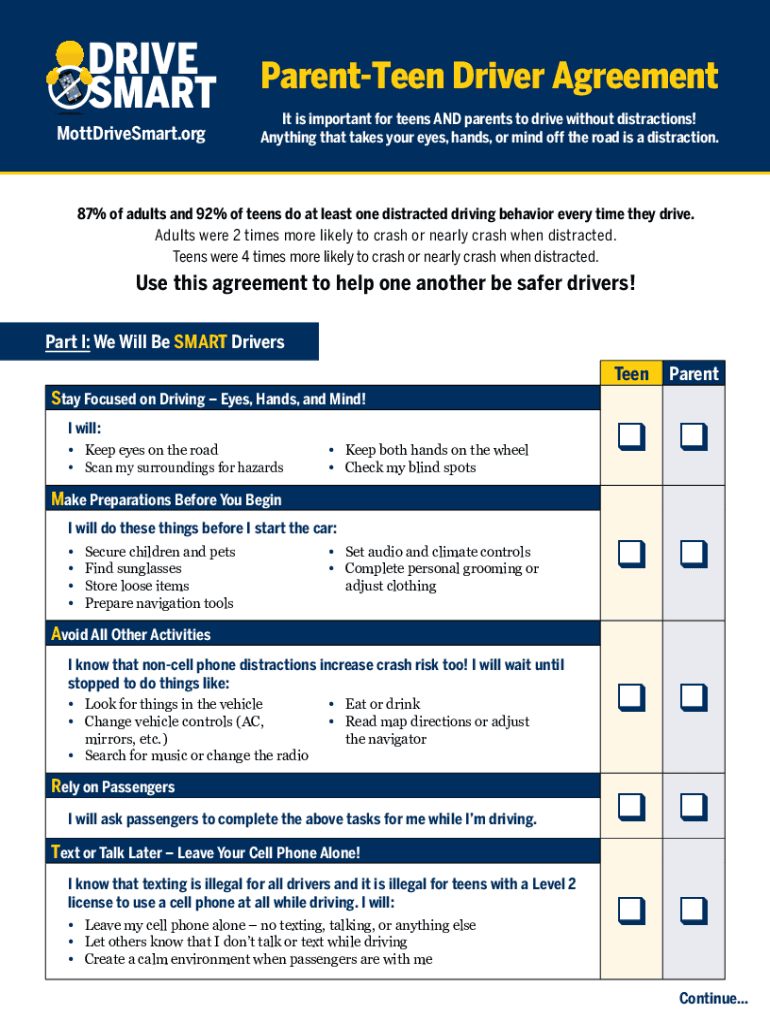 DRIVE SMART
MottDriveSmart.org

Parent-Teen Driver Agreement

It is important for teens AND parents to drive without distractions! Anything that takes your eyes, hands, or mind off the road is a distraction.

87% of adults and 92% of teens do at least one distracted driving behavior every time they drive.
Adults were 2 times more likely to crash or nearly crash when distracted.
Teens were 4 times more likely to crash or nearly crash when distracted.

Use this agreement to help one another be safer drivers!

Part I: We Will Be SMART Drivers

Teen Parent

Stay Focused on Driving – Eyes, Hands, and Mind!

I will:
• Keep eyes on the road
• Scan my surroundings for hazards
• Keep both hands on the wheel
• Check my blind spots

Make Preparations Before You Begin

I will do these things before I start the car:
• Secure children and pets
• Find sunglasses
• Store loose items
• Prepare navigation tools
• Set audio and climate controls
• Complete personal grooming or adjust clothing

Avoid All Other Activities

I know that non-cell phone distractions increase crash risk too! I will wait until stopped to do things like:
• Look for things in the vehicle
• Change vehicle controls (AC, mirrors, etc.)
• Search for music or change the radio
• Eat or drink
• Read map directions or adjust the navigator

Rely on Passengers

I will ask passengers to complete the above tasks for me while I'm driving.

Text or Talk Later – Leave Your Cell Phone Alone!

I know that texting is illegal for all drivers and it is illegal for teens with a Level 2 license to use a cell phone at all while driving. I will:
• Leave my cell phone alone – no texting, talking, or anything else
• Let others know that I don't talk or text while driving
• Create a calm environment when passengers are with me

Continue...