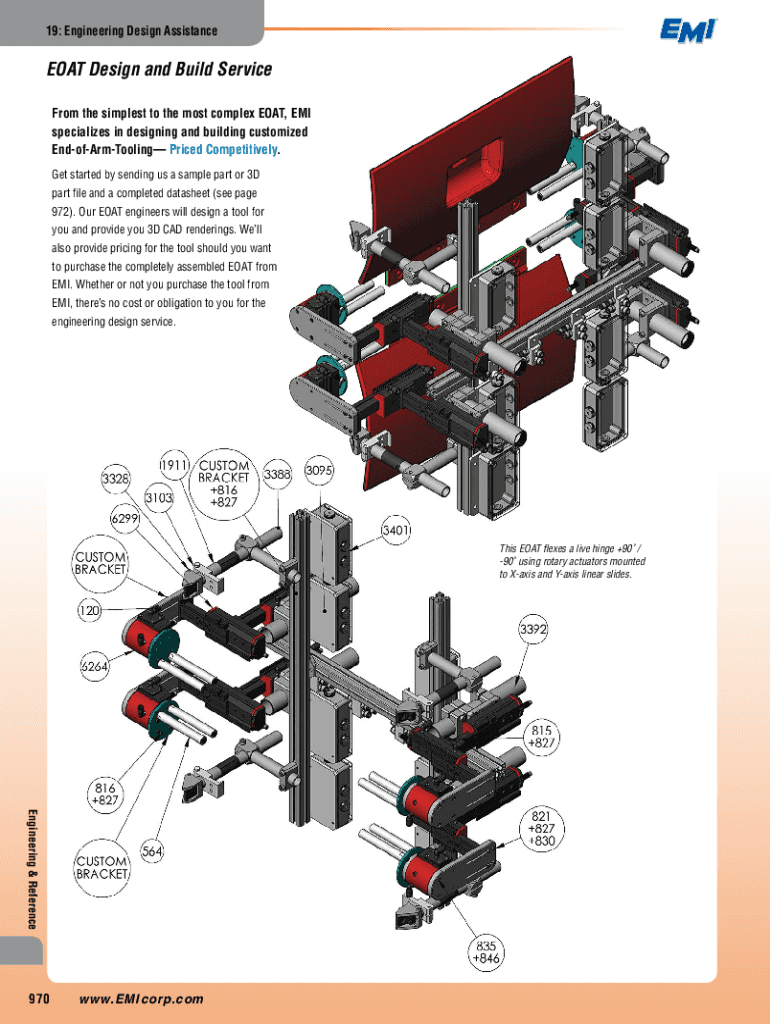 19: Engineering Design Assistance

EMI

EOAT Design and Build Service

From the simplest to the most complex EOAT, EMI specializes in designing and building customized End-of-Arm-Tooling— Priced Competitively.

Get started by sending us a sample part or 3D part file and a completed datasheet (see page 972). Our EOAT engineers will design a tool for you and provide you 3D CAD renderings. We'll also provide pricing for the tool should you want to purchase the completely assembled EOAT from EMI. Whether or not you purchase the tool from EMI, there's no cost or obligation to you for the engineering design service.

3328
1911
CUSTOM BRACKET +816 +827
3383
3095
3103
6299
3401
CUSTOM BRACKET
120
6264
3392
815 +827
816 +827
821 +827 +830
564
CUSTOM BRACKET
835 +846

This EOAT flexes a live hinge +90˚ / -90˚ using rotary actuators mounted to X-axis and Y-axis linear slides.

Engineering & Reference

970 www.EMIcorp.com