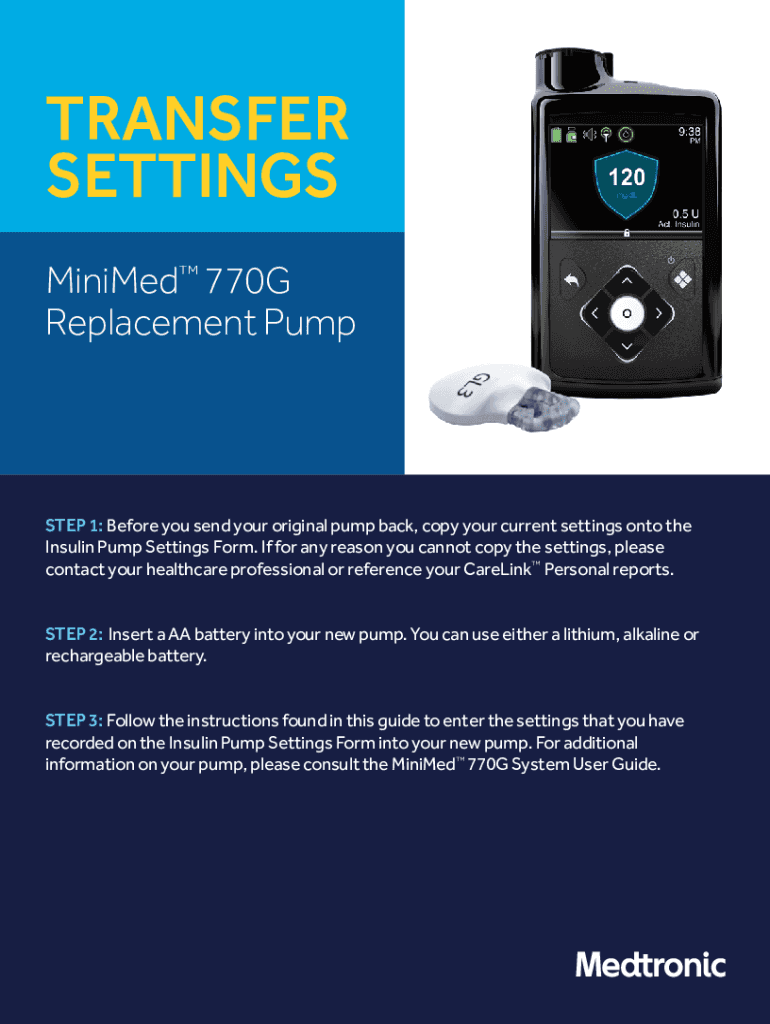 TRANSFER SETTINGS

MiniMed™ 770G Replacement Pump

9:38 PM

120

0.5 U
Act. Insulin

GL3

STEP 1: Before you send your original pump back, copy your current settings onto the Insulin Pump Settings Form. If for any reason you cannot copy the settings, please contact your healthcare professional or reference your CareLink™ Personal reports.

STEP 2: Insert a AA battery into your new pump. You can use either a lithium, alkaline or rechargeable battery.

STEP 3: Follow the instructions found in this guide to enter the settings that you have recorded on the Insulin Pump Settings Form into your new pump. For additional information on your pump, please consult the MiniMed™ 770G System User Guide.

Medtronic