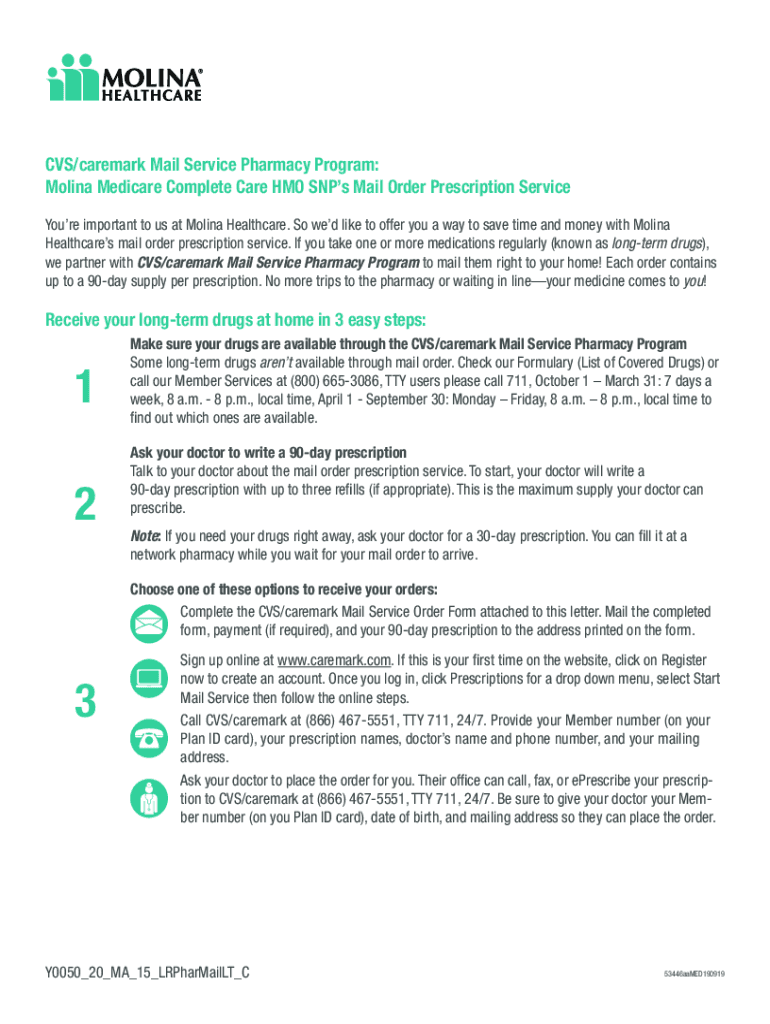 MOLINA® HEALTHCARE

CVS/caremark Mail Service Pharmacy Program:
Molina Medicare Complete Care HMO SNP's Mail Order Prescription Service

You're important to us at Molina Healthcare. So we'd like to offer you a way to save time and money with Molina Healthcare's mail order prescription service. If you take one or more medications regularly (known as long-term drugs), we partner with CVS/caremark Mail Service Pharmacy Program to mail them right to your home! Each order contains up to a 90-day supply per prescription. No more trips to the pharmacy or waiting in line—your medicine comes to you!

Receive your long-term drugs at home in 3 easy steps:

1

Make sure your drugs are available through the CVS/caremark Mail Service Pharmacy Program
Some long-term drugs aren't available through mail order. Check our Formulary (List of Covered Drugs) or call our Member Services at (800) 665-3086, TTY users please call 711, October 1 – March 31: 7 days a week, 8 a.m. - 8 p.m., local time, April 1 - September 30: Monday – Friday, 8 a.m. – 8 p.m., local time to find out which ones are available.

2

Ask your doctor to write a 90-day prescription
Talk to your doctor about the mail order prescription service. To start, your doctor will write a 90-day prescription with up to three refills (if appropriate). This is the maximum supply your doctor can prescribe.

Note: If you need your drugs right away, ask your doctor for a 30-day prescription. You can fill it at a network pharmacy while you wait for your mail order to arrive.

3

Choose one of these options to receive your orders:
Complete the CVS/caremark Mail Service Order Form attached to this letter. Mail the completed form, payment (if required), and your 90-day prescription to the address printed on the form.

Sign up online at www.caremark.com. If this is your first time on the website, click on Register now to create an account. Once you log in, click Prescriptions for a drop down menu, select Start Mail Service then follow the online steps.

Call CVS/caremark at (866) 467-5551, TTY 711, 24/7. Provide your Member number (on your Plan ID card), your prescription names, doctor's name and phone number, and your mailing address.

Ask your doctor to place the order for you. Their office can call, fax, or ePrescribe your prescription to CVS/caremark at (866) 467-5551, TTY 711, 24/7. Be sure to give your doctor your Member number (on you Plan ID card), date of birth, and mailing address so they can place the order.

Y0050_20_MA_15_LRPharMailLT_C

53446asMED190919