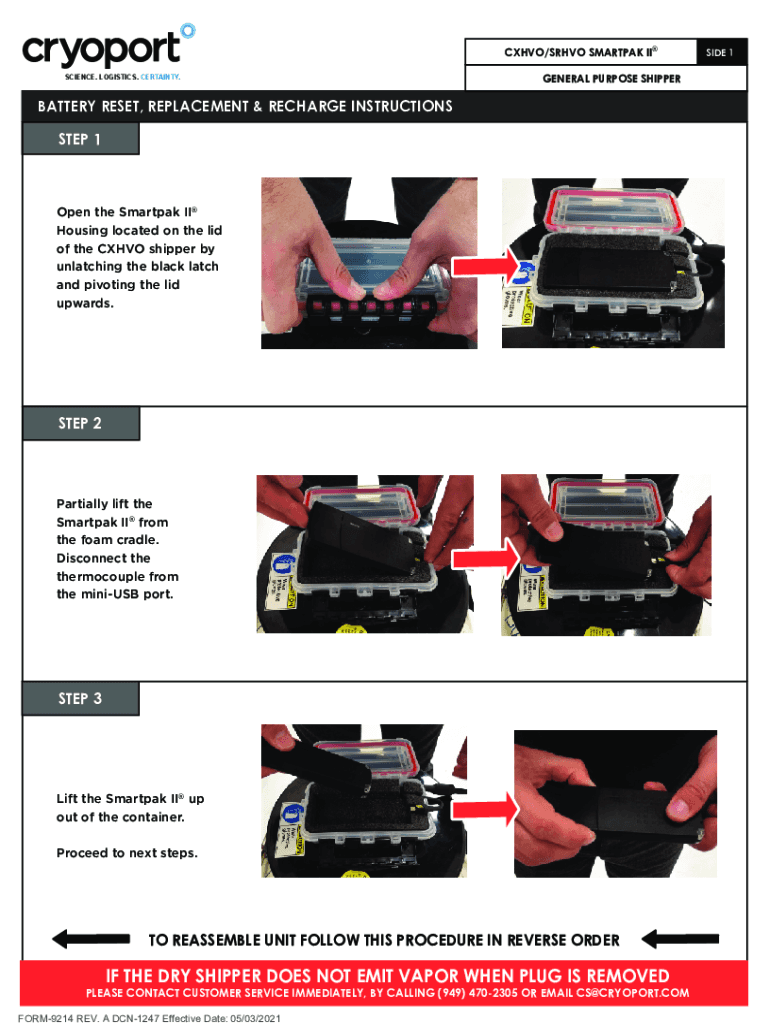 cryoport
SCIENCE. LOGISTICS. CERTAINTY.

CXHVO/SRHVO SMARTPAK II®

SIDE 1

GENERAL PURPOSE SHIPPER

BATTERY RESET, REPLACEMENT & RECHARGE INSTRUCTIONS

STEP 1

Open the Smartpak II® Housing located on the lid of the CXHVO shipper by unlatching the black latch and pivoting the lid upwards.

STEP 2

Partially lift the Smartpak II® from the foam cradle. Disconnect the thermocouple from the mini-USB port.

STEP 3

Lift the Smartpak II® up out of the container.

Proceed to next steps.

TO REASSEMBLE UNIT FOLLOW THIS PROCEDURE IN REVERSE ORDER

IF THE DRY SHIPPER DOES NOT EMIT VAPOR WHEN PLUG IS REMOVED

PLEASE CONTACT CUSTOMER SERVICE IMMEDIATELY, BY CALLING (949) 470-2305 OR EMAIL CS@CRYOPORT.COM

FORM-9214 REV. A DCN-1247 Effective Date: 05/03/2021