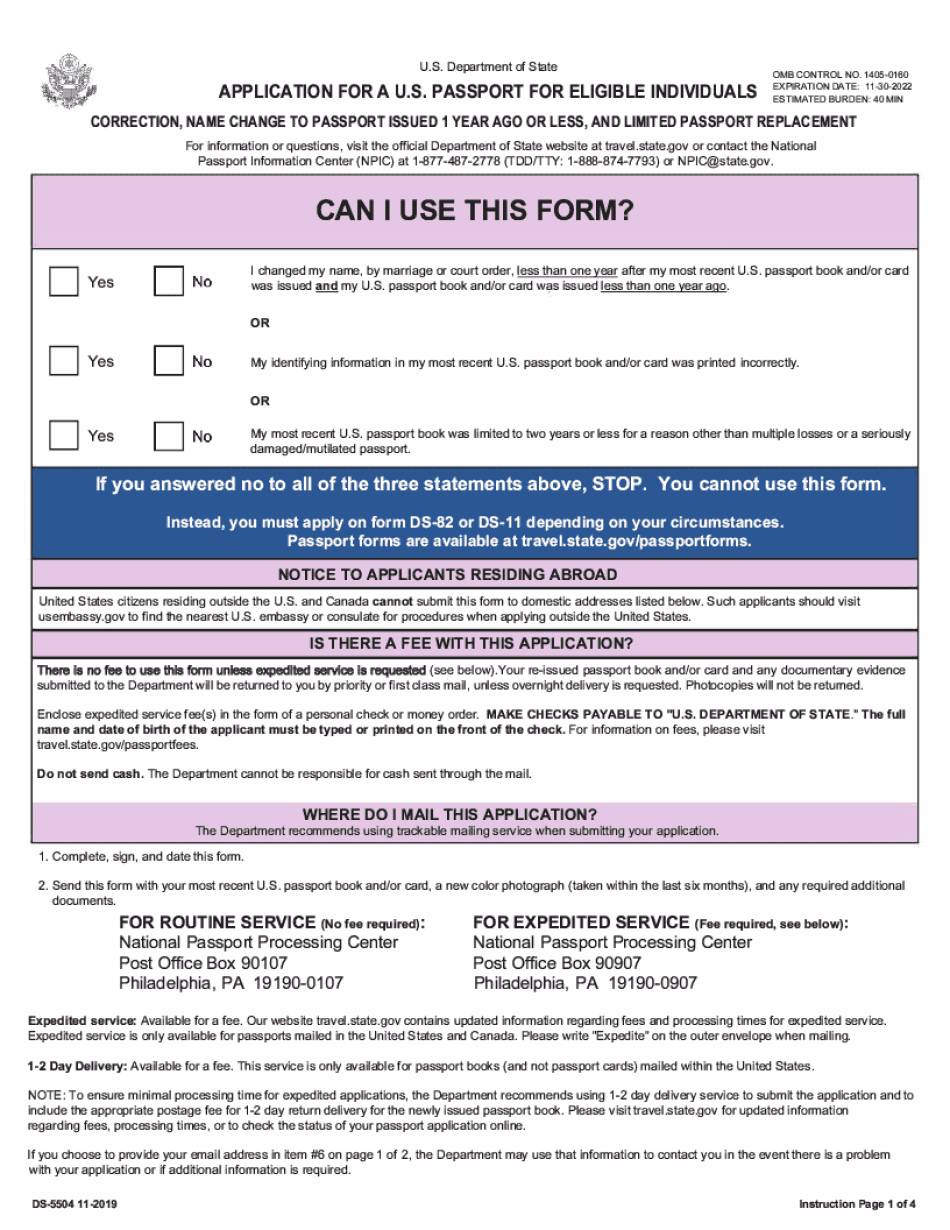 U.S. Department of State

APPLICATION FOR A U.S. PASSPORT FOR ELIGIBLE INDIVIDUALS

OMB CONTROL NO. 1405-0160
EXPIRATION DATE: 11-30-2022
ESTIMATED BURDEN: 40 MIN

CORRECTION, NAME CHANGE TO PASSPORT ISSUED 1 YEAR AGO OR LESS, AND LIMITED PASSPORT REPLACEMENT

For information or questions, visit the official Department of State website at travel.state.gov or contact the National Passport Information Center (NPIC) at 1-877-487-2778 (TDD/TTY: 1-888-874-7793) or NPIC@state.gov.

CAN I USE THIS FORM?

Yes No I changed my name, by marriage or court order, less than one year after my most recent U.S. passport book and/or card was issued and my U.S. passport book and/or card was issued less than one year ago.

OR

Yes No My identifying information in my most recent U.S. passport book and/or card was printed incorrectly.

OR

Yes No My most recent U.S. passport book was limited to two years or less for a reason other than multiple losses or a seriously damaged/mutilated passport.

If you answered no to all of the three statements above, STOP. You cannot use this form.

Instead, you must apply on form DS-82 or DS-11 depending on your circumstances. Passport forms are available at travel.state.gov/passportforms.

NOTICE TO APPLICANTS RESIDING ABROAD

United States citizens residing outside the U.S. and Canada cannot submit this form to domestic addresses listed below. Such applicants should visit usembassy.gov to find the nearest U.S. embassy or consulate for procedures when applying outside the United States.

IS THERE A FEE WITH THIS APPLICATION?

There is no fee to use this form unless expedited service is requested (see below).Your re-issued passport book and/or card and any documentary evidence submitted to the Department will be returned to you by priority or first class mail, unless overnight delivery is requested. Photocopies will not be returned.

Enclose expedited service fee(s) in the form of a personal check or money order. MAKE CHECKS PAYABLE TO "U.S. DEPARTMENT OF STATE." The full name and date of birth of the applicant must be typed or printed on the front of the check. For information on fees, please visit travel.state.gov/passportfees.

Do not send cash. The Department cannot be responsible for cash sent through the mail.

WHERE DO I MAIL THIS APPLICATION?
The Department recommends using trackable mailing service when submitting your application.

1. Complete, sign, and date this form.

2. Send this form with your most recent U.S. passport book and/or card, a new color photograph (taken within the last six months), and any required additional documents.

FOR ROUTINE SERVICE (No fee required):
National Passport Processing Center
Post Office Box 90107
Philadelphia, PA 19190-0107

FOR EXPEDITED SERVICE (Fee required, see below):
National Passport Processing Center
Post Office Box 90907
Philadelphia, PA 19190-0907

Expedited service: Available for a fee. Our website travel.state.gov contains updated information regarding fees and processing times for expedited service. Expedited service is only available for passports mailed in the United States and Canada. Please write "Expedite" on the outer envelope when mailing.

1-2 Day Delivery: Available for a fee. This service is only available for passport books (and not passport cards) mailed within the United States.

NOTE: To ensure minimal processing time for expedited applications, the Department recommends using 1-2 day delivery service to submit the application and to include the appropriate postage fee for 1-2 day return delivery for the newly issued passport book. Please visit travel.state.gov for updated information regarding fees, processing times, or to check the status of your passport application online.

If you choose to provide your email address in item #6 on page 1 of 2, the Department may use that information to contact you in the event there is a problem with your application or if additional information is required.

DS-5504 11-2019

Instruction Page 1 of 4