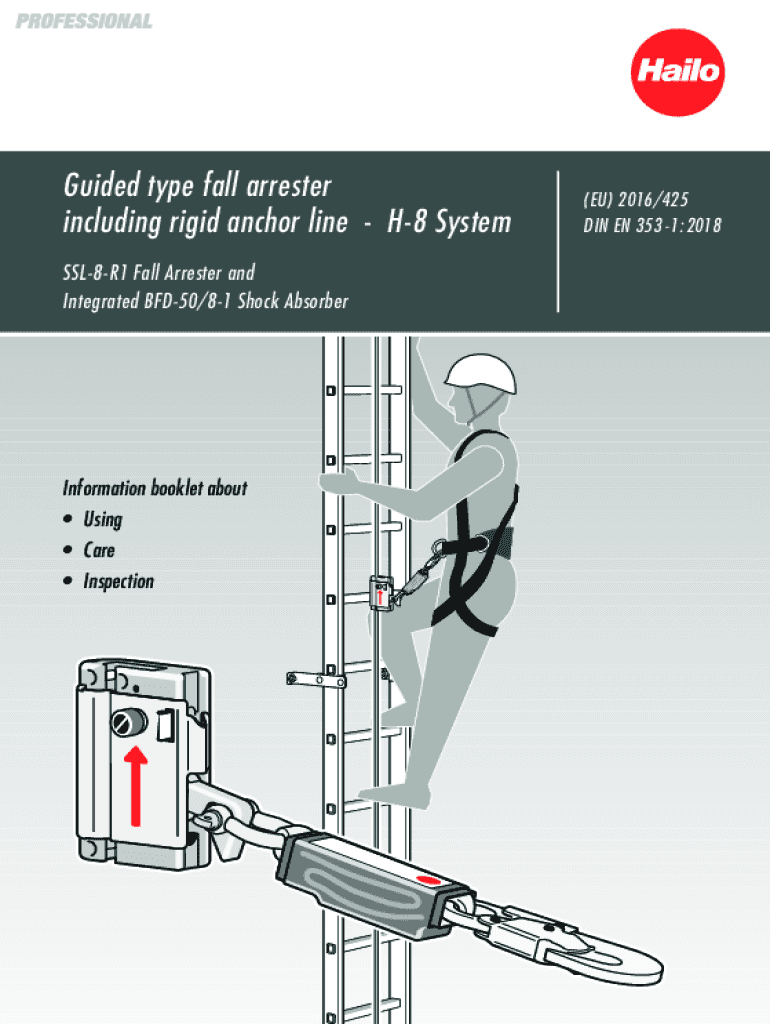 PROFESSIONAL

Hailo

Guided type fall arrester including rigid anchor line - H-8 System

SSL-8-R1 Fall Arrester and Integrated BFD-50/8-1 Shock Absorber

(EU) 2016/425
DIN EN 353-1:2018

Information booklet about
• Using
• Care
• Inspection