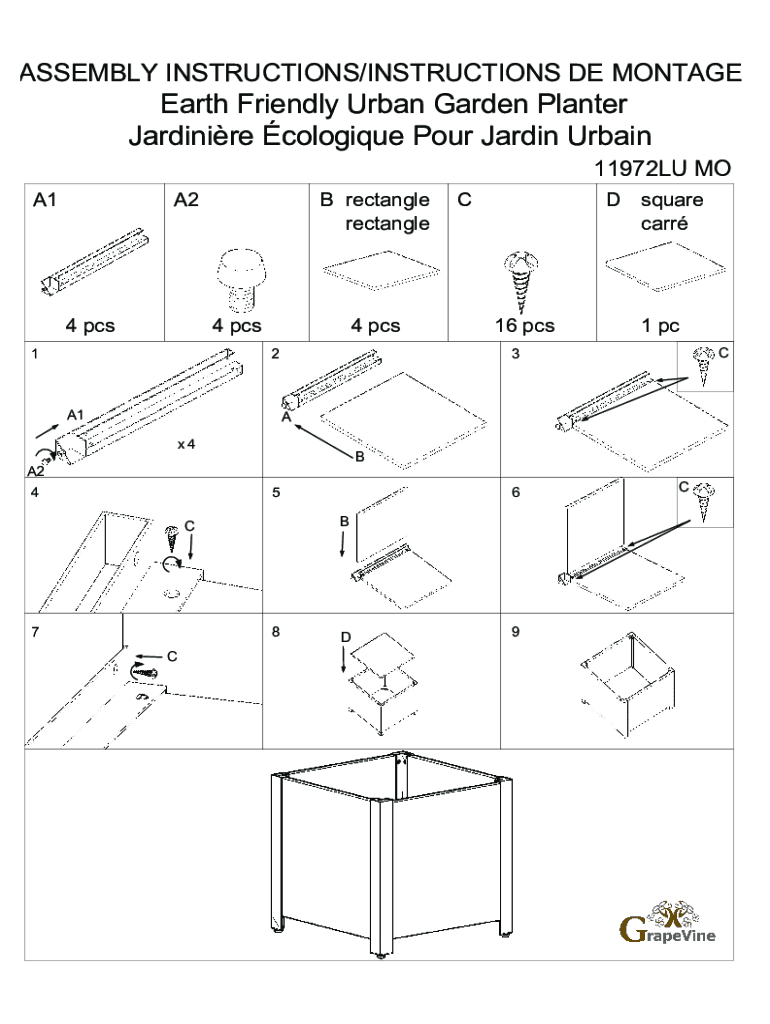 ASSEMBLY INSTRUCTIONS/INSTRUCTIONS DE MONTAGE
Earth Friendly Urban Garden Planter
Jardinière Écologique Pour Jardin Urbain
11972LU MO

| A1 | A2 | B rectangle rectangle | C | D square carré |
|---|---|---|---|---|
| 4 pcs | 4 pcs | 4 pcs | 16 pcs | 1 pc |

1
A1
A2
x4

2
A
B

3
C

4
C

5
B

6
C

7
C

8
D

9

GrapeVine