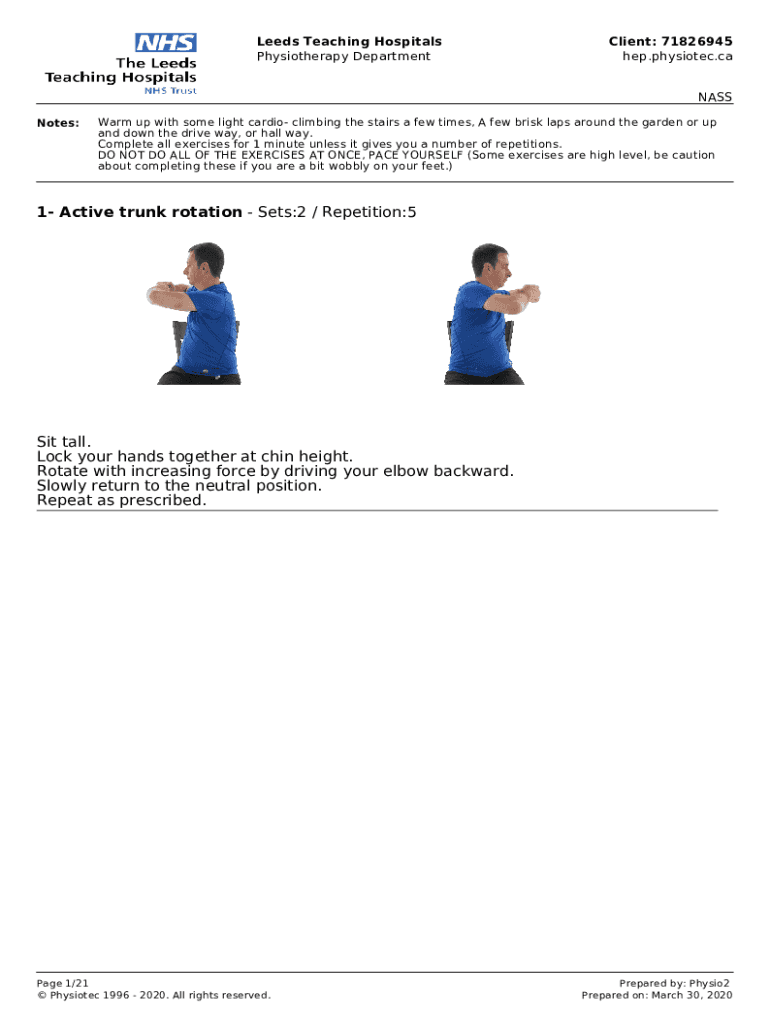 NHS
The Leeds
Teaching Hospitals
NHS Trust

Leeds Teaching Hospitals
Physiotherapy Department

Client: 71826945
hep.physiotec.ca

NASS

Notes: Warm up with some light cardio- climbing the stairs a few times, A few brisk laps around the garden or up and down the drive way, or hall way.
Complete all exercises for 1 minute unless it gives you a number of repetitions.
DO NOT DO ALL OF THE EXERCISES AT ONCE, PACE YOURSELF (Some exercises are high level, be caution about completing these if you are a bit wobbly on your feet.)

1- Active trunk rotation - Sets:2 / Repetition:5

Sit tall.
Lock your hands together at chin height.
Rotate with increasing force by driving your elbow backward.
Slowly return to the neutral position.
Repeat as prescribed.

Page 1/21
© Physiotec 1996 - 2020. All rights reserved.

Prepared by: Physio2
Prepared on: March 30, 2020