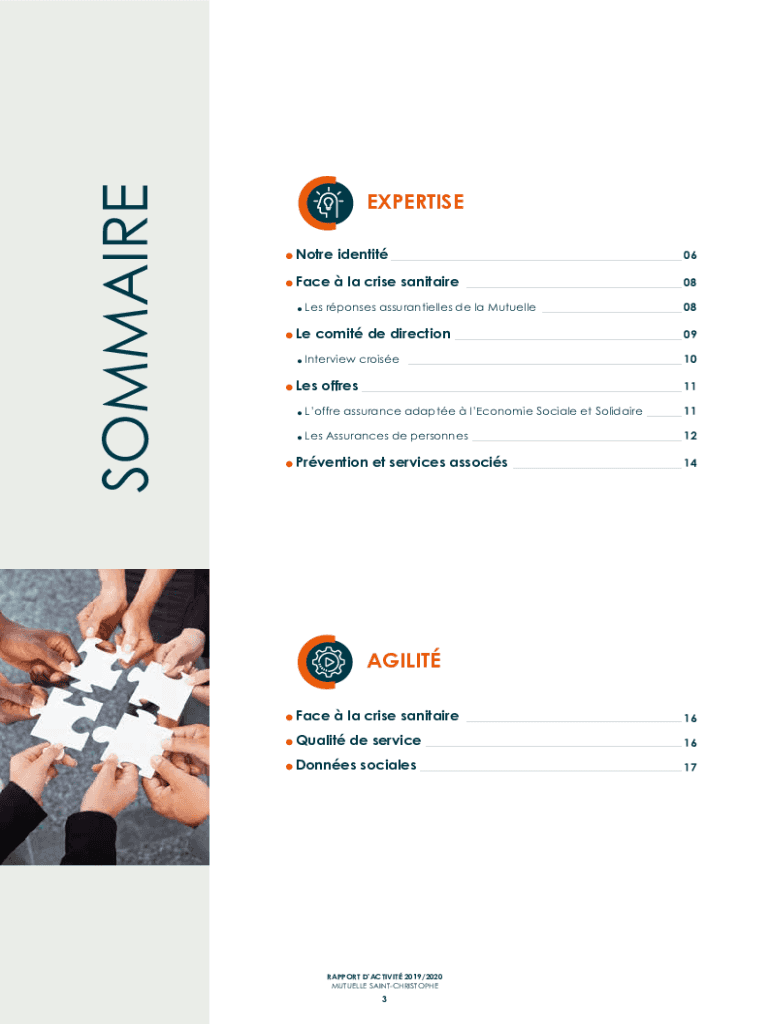 SOMMAIRE

EXPERTISE

Notre identité 06

Face à la crise sanitaire 08

Les réponses assurantielles de la Mutuelle 08

Le comité de direction 09

Interview croisée 10

Les offres 11

L'offre assurance adaptée à l'Economie Sociale et Solidaire 11

Les Assurances de personnes 12

Prévention et services associés 14

AGILITÉ

Face à la crise sanitaire 16

Qualité de service 16

Données sociales 17

RAPPORT D'ACTIVITÉ 2019/2020
MUTUELLE SAINT-CHRISTOPHE
3