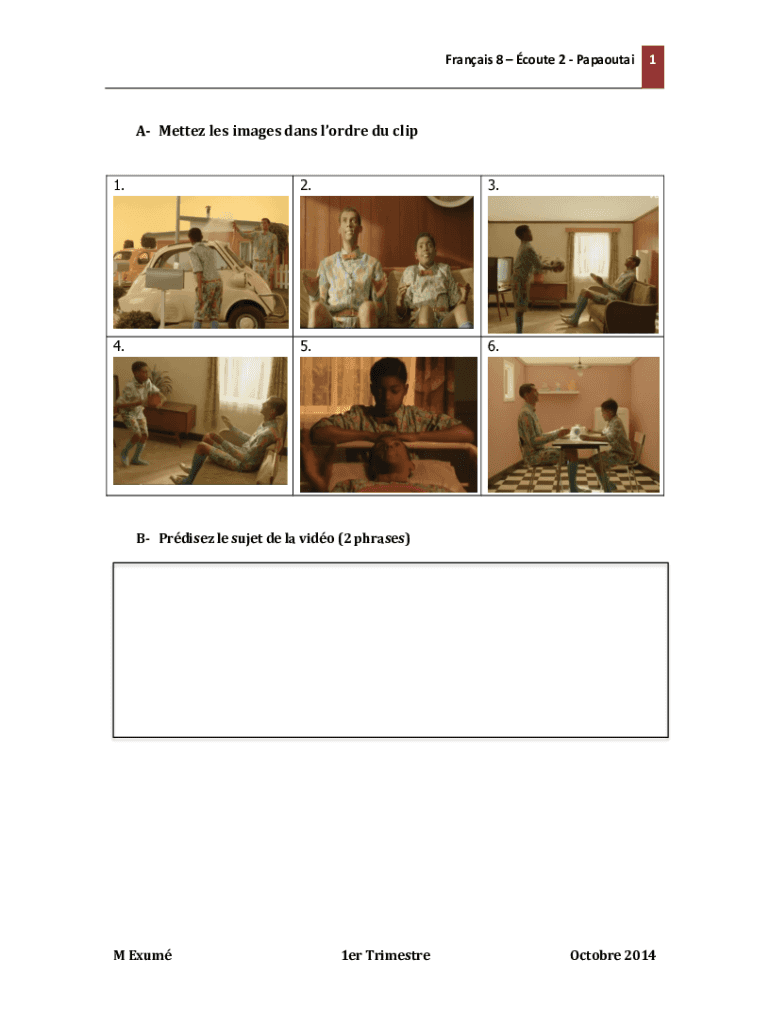 Français 8 – Écoute 2 - Papaoutai 1

A- Mettez les images dans l'ordre du clip

| 1. | 2. | 3. |
|---|---|---|
| 4. | 5. | 6. |

B- Prédisez le sujet de la vidéo (2 phrases)

M Exumé 1er Trimestre Octobre 2014