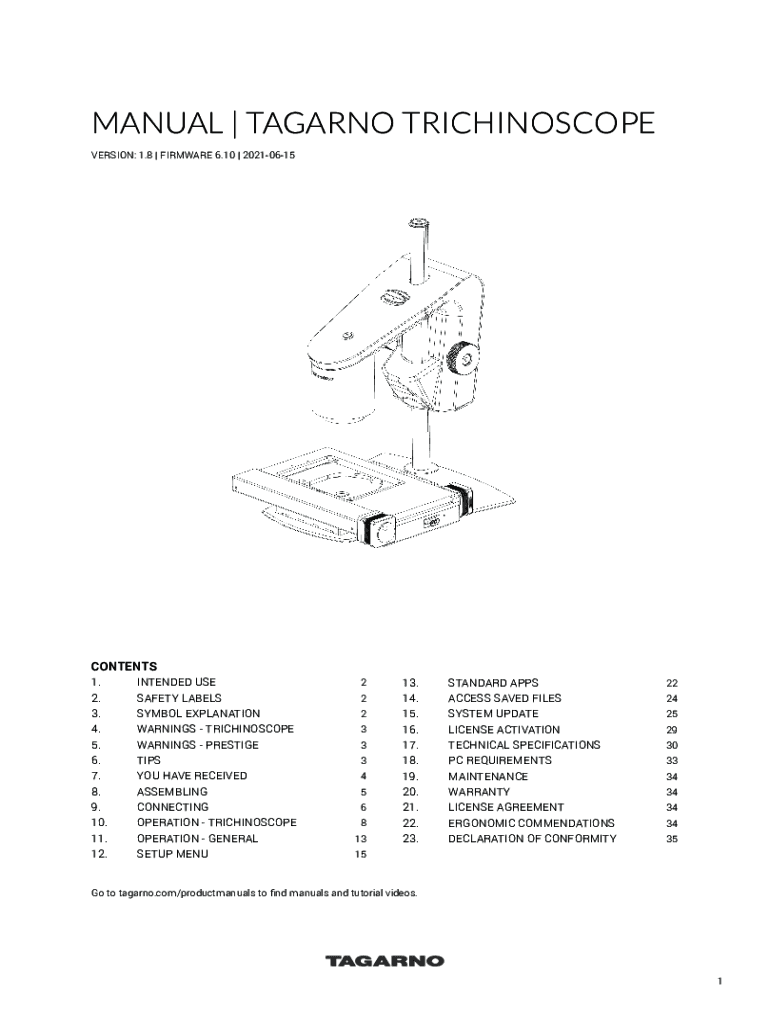 MANUAL | TAGARNO TRICHINOSCOPE

VERSION: 1.8 | FIRMWARE 6.10 | 2021-06-15

CONTENTS

1. INTENDED USE 2
2. SAFETY LABELS 2
3. SYMBOL EXPLANATION 2
4. WARNINGS - TRICHINOSCOPE 3
5. WARNINGS - PRESTIGE 3
6. TIPS 3
7. YOU HAVE RECEIVED 4
8. ASSEMBLING 5
9. CONNECTING 6
10. OPERATION - TRICHINOSCOPE 8
11. OPERATION - GENERAL 13
12. SETUP MENU 15

13. STANDARD APPS 22
14. ACCESS SAVED FILES 24
15. SYSTEM UPDATE 25
16. LICENSE ACTIVATION 29
17. TECHNICAL SPECIFICATIONS 30
18. PC REQUIREMENTS 33
19. MAINTENANCE 34
20. WARRANTY 34
21. LICENSE AGREEMENT 34
22. ERGONOMIC COMMENDATIONS 34
23. DECLARATION OF CONFORMITY 35

Go to tagarno.com/productmanuals to find manuals and tutorial videos.

TAGARNO

1