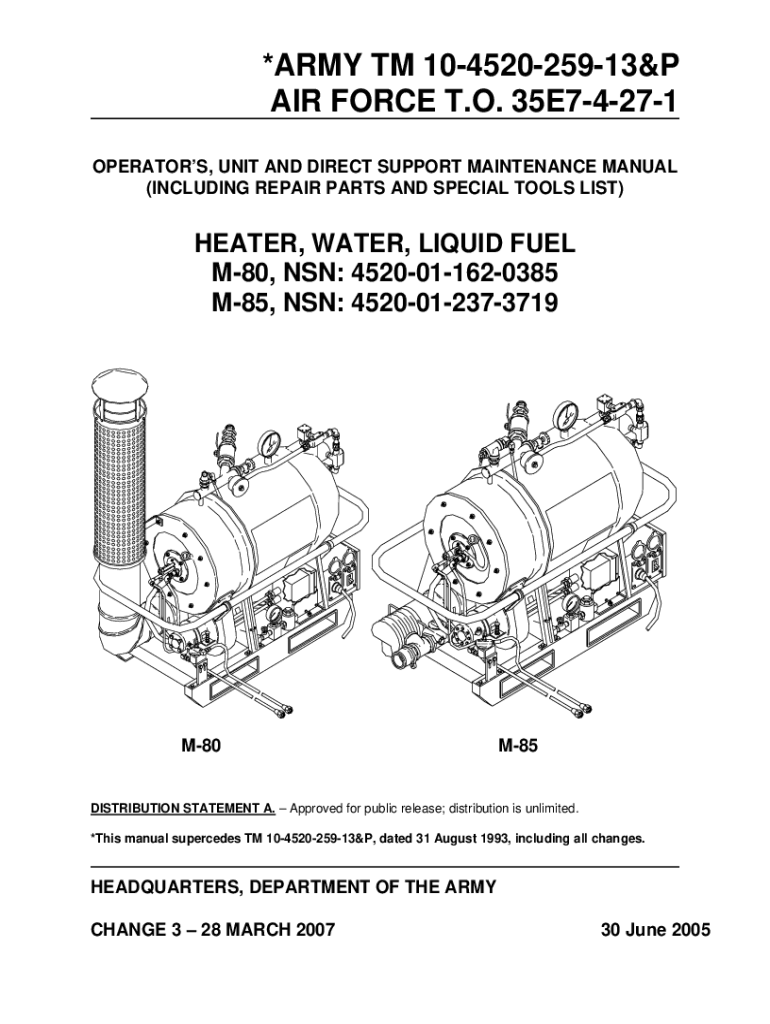 *ARMY TM 10-4520-259-13&P
AIR FORCE T.O. 35E7-4-27-1

OPERATOR'S, UNIT AND DIRECT SUPPORT MAINTENANCE MANUAL
(INCLUDING REPAIR PARTS AND SPECIAL TOOLS LIST)

HEATER, WATER, LIQUID FUEL
M-80, NSN: 4520-01-162-0385
M-85, NSN: 4520-01-237-3719

M-80

M-85

DISTRIBUTION STATEMENT A. – Approved for public release; distribution is unlimited.

*This manual supercedes TM 10-4520-259-13&P, dated 31 August 1993, including all changes.

HEADQUARTERS, DEPARTMENT OF THE ARMY

CHANGE 3 – 28 MARCH 2007

30 June 2005