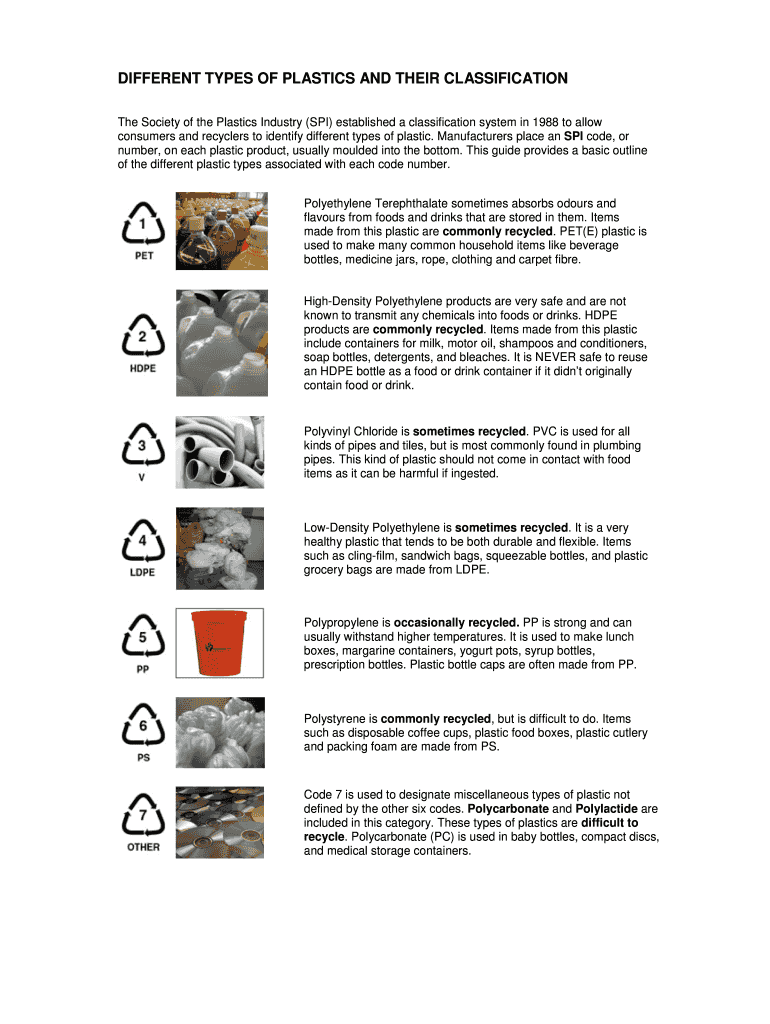 DIFFERENT TYPES OF PLASTICS AND THEIR CLASSIFICATION

The Society of the Plastics Industry (SPI) established a classification system in 1988 to allow consumers and recyclers to identify different types of plastic. Manufacturers place an SPI code, or number, on each plastic product, usually moulded into the bottom. This guide provides a basic outline of the different plastic types associated with each code number.

1
PET

Polyethylene Terephthalate sometimes absorbs odours and flavours from foods and drinks that are stored in them. Items made from this plastic are commonly recycled. PET(E) plastic is used to make many common household items like beverage bottles, medicine jars, rope, clothing and carpet fibre.

2
HDPE

High-Density Polyethylene products are very safe and are not known to transmit any chemicals into foods or drinks. HDPE products are commonly recycled. Items made from this plastic include containers for milk, motor oil, shampoos and conditioners, soap bottles, detergents, and bleaches. It is NEVER safe to reuse an HDPE bottle as a food or drink container if it didn't originally contain food or drink.

3
V

Polyvinyl Chloride is sometimes recycled. PVC is used for all kinds of pipes and tiles, but is most commonly found in plumbing pipes. This kind of plastic should not come in contact with food items as it can be harmful if ingested.

4
LDPE

Low-Density Polyethylene is sometimes recycled. It is a very healthy plastic that tends to be both durable and flexible. Items such as cling-film, sandwich bags, squeezable bottles, and plastic grocery bags are made from LDPE.

5
PP

Polypropylene is occasionally recycled. PP is strong and can usually withstand higher temperatures. It is used to make lunch boxes, margarine containers, yogurt pots, syrup bottles, prescription bottles. Plastic bottle caps are often made from PP.

6
PS

Polystyrene is commonly recycled, but is difficult to do. Items such as disposable coffee cups, plastic food boxes, plastic cutlery and packing foam are made from PS.

7
OTHER

Code 7 is used to designate miscellaneous types of plastic not defined by the other six codes. Polycarbonate and Polylactide are included in this category. These types of plastics are difficult to recycle. Polycarbonate (PC) is used in baby bottles, compact discs, and medical storage containers.