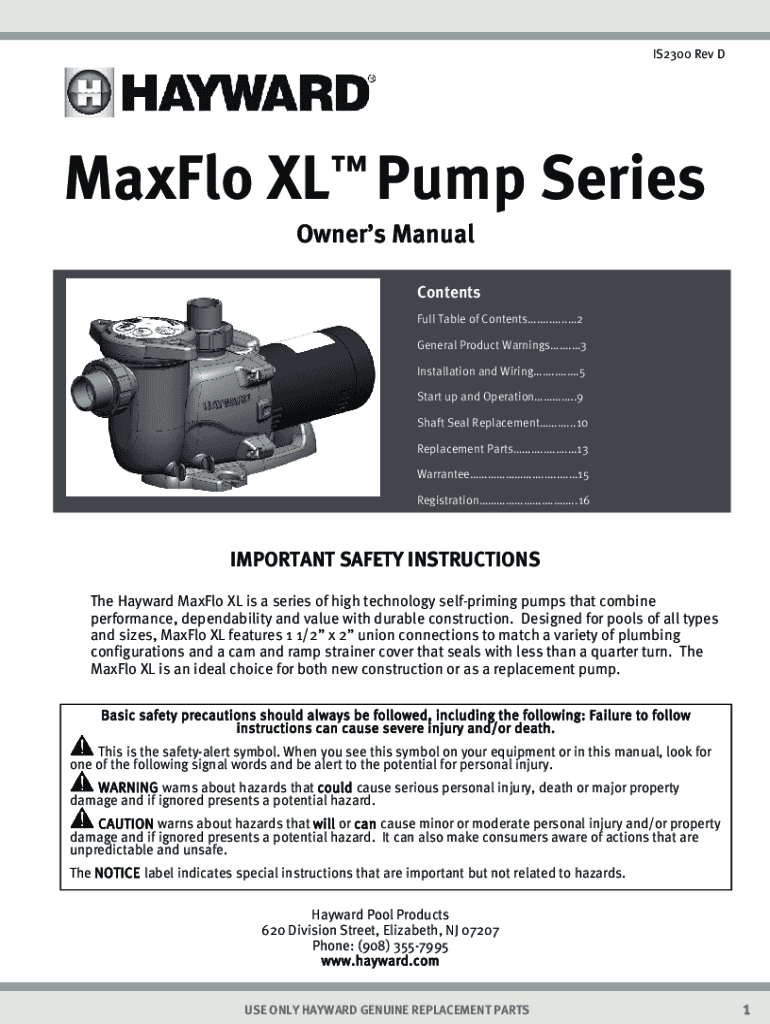 IS2300 Rev D

HAYWARD®

MaxFlo XL™ Pump Series

Owner's Manual

Contents

Full Table of Contents...............2

General Product Warnings.........3

Installation and Wiring..............5

Start up and Operation.............9

Shaft Seal Replacement...........10

Replacement Parts...................13

Warrantee...............................15

Registration.............................16

HAYWARD

IMPORTANT SAFETY INSTRUCTIONS

The Hayward MaxFlo XL is a series of high technology self-priming pumps that combine performance, dependability and value with durable construction. Designed for pools of all types and sizes, MaxFlo XL features 1 1/2" x 2" union connections to match a variety of plumbing configurations and a cam and ramp strainer cover that seals with less than a quarter turn. The MaxFlo XL is an ideal choice for both new construction or as a replacement pump.

Basic safety precautions should always be followed, including the following: Failure to follow instructions can cause severe injury and/or death.

This is the safety-alert symbol. When you see this symbol on your equipment or in this manual, look for one of the following signal words and be alert to the potential for personal injury.

WARNING warns about hazards that could cause serious personal injury, death or major property damage and if ignored presents a potential hazard.

CAUTION warns about hazards that will or can cause minor or moderate personal injury and/or property damage and if ignored presents a potential hazard. It can also make consumers aware of actions that are unpredictable and unsafe.

The NOTICE label indicates special instructions that are important but not related to hazards.

Hayward Pool Products
620 Division Street, Elizabeth, NJ 07207
Phone: (908) 355-7995
www.hayward.com

USE ONLY HAYWARD GENUINE REPLACEMENT PARTS

1