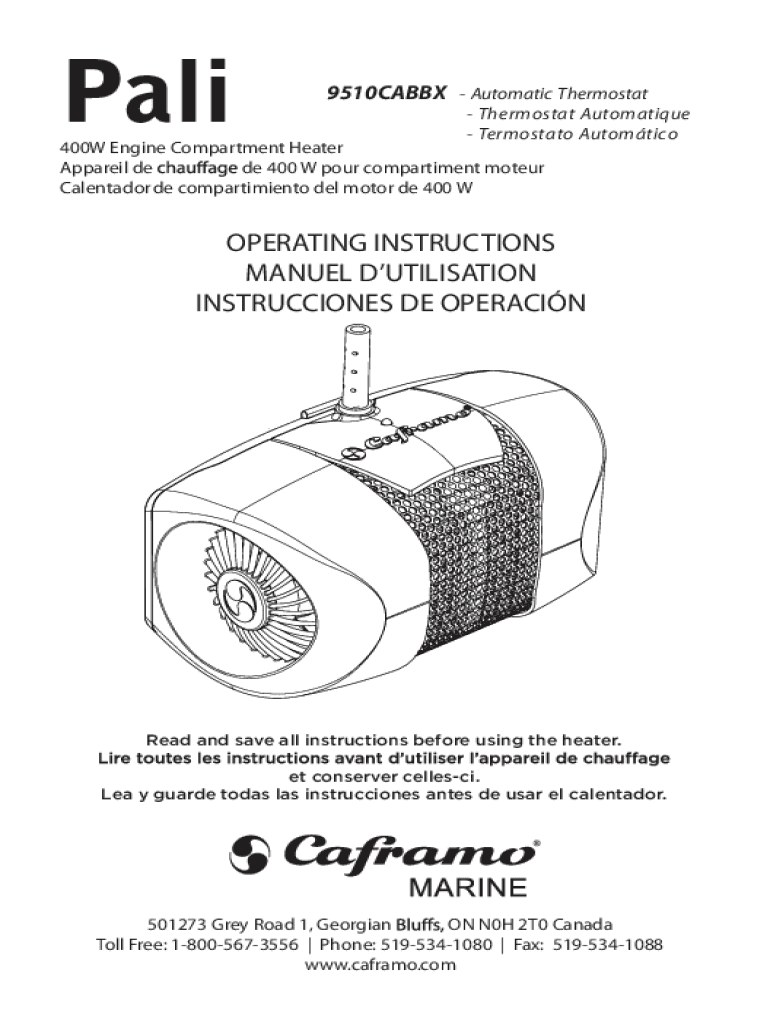 Pali

9510CABBX - Automatic Thermostat
- Thermostat Automatique
- Termostato Automático

400W Engine Compartment Heater
Appareil de chauffage de 400 W pour compartiment moteur
Calentador de compartimiento del motor de 400 W

OPERATING INSTRUCTIONS
MANUEL D'UTILISATION
INSTRUCCIONES DE OPERACIÓN

Caframo

Read and save all instructions before using the heater.
Lire toutes les instructions avant d'utiliser l'appareil de chauffage et conserver celles-ci.
Lea y guarde todas las instrucciones antes de usar el calentador.

Caframo®
MARINE

501273 Grey Road 1, Georgian Bluffs, ON N0H 2T0 Canada
Toll Free: 1-800-567-3556 | Phone: 519-534-1080 | Fax: 519-534-1088
www.caframo.com