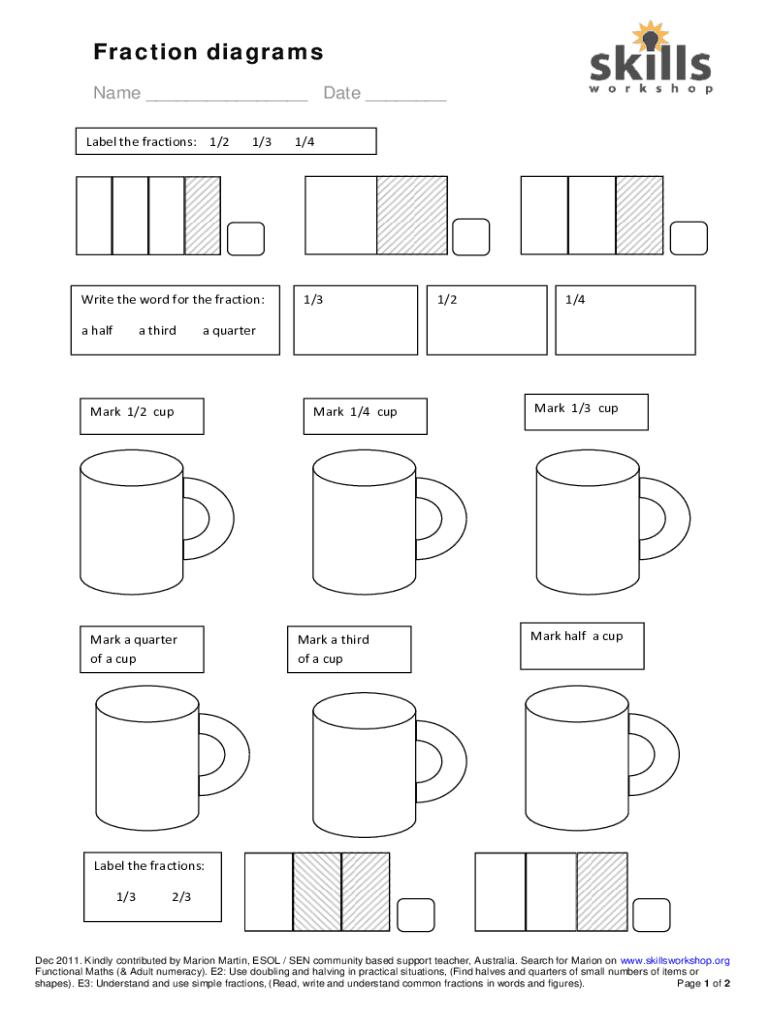 Fraction diagrams

skills
workshop

Name ________________ Date ________

Label the fractions: 1/2 1/3 1/4

Write the word for the fraction:

a half a third a quarter

1/3

1/2

1/4

Mark 1/2 cup

Mark 1/4 cup

Mark 1/3 cup

Mark a quarter of a cup

Mark a third of a cup

Mark half a cup

Label the fractions:

1/3 2/3

Dec 2011. Kindly contributed by Marion Martin, ESOL / SEN community based support teacher, Australia. Search for Marion on www.skillsworkshop.org Functional Maths (& Adult numeracy). E2: Use doubling and halving in practical situations, (Find halves and quarters of small numbers of items or shapes). E3: Understand and use simple fractions, (Read, write and understand common fractions in words and figures). Page 1 of 2