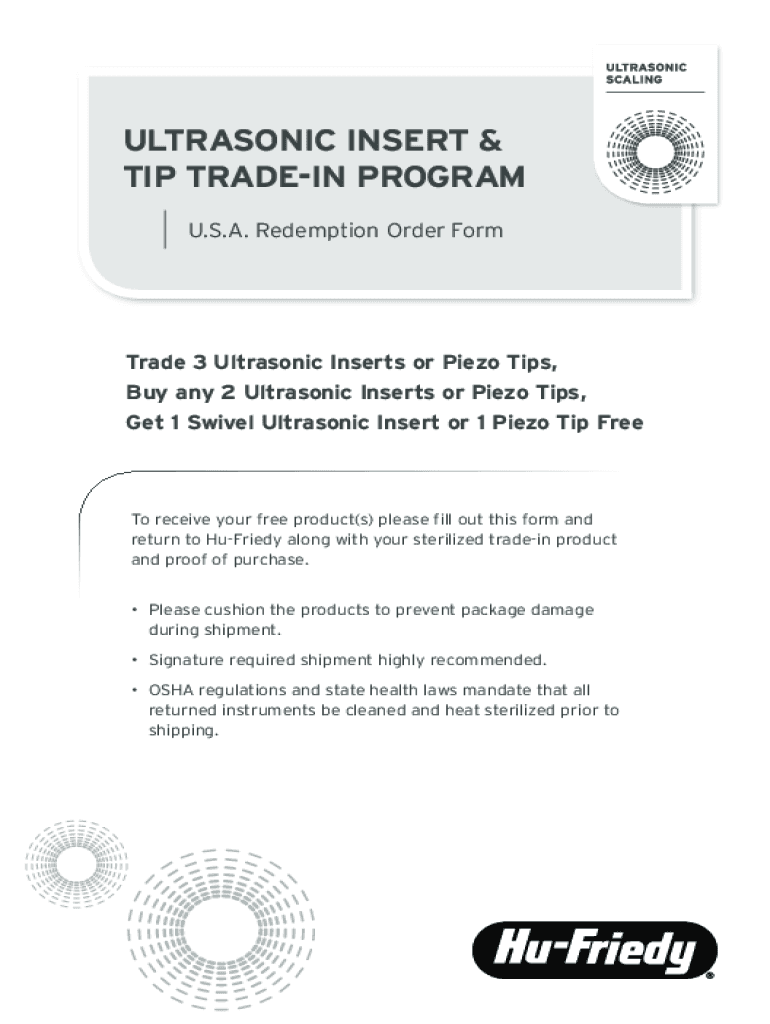 ULTRASONIC SCALING

ULTRASONIC INSERT & TIP TRADE-IN PROGRAM

U.S.A. Redemption Order Form

Trade 3 Ultrasonic Inserts or Piezo Tips,
Buy any 2 Ultrasonic Inserts or Piezo Tips,
Get 1 Swivel Ultrasonic Insert or 1 Piezo Tip Free

To receive your free product(s) please fill out this form and return to Hu-Friedy along with your sterilized trade-in product and proof of purchase.

• Please cushion the products to prevent package damage during shipment.

• Signature required shipment highly recommended.

• OSHA regulations and state health laws mandate that all returned instruments be cleaned and heat sterilized prior to shipping.

Hu-Friedy®