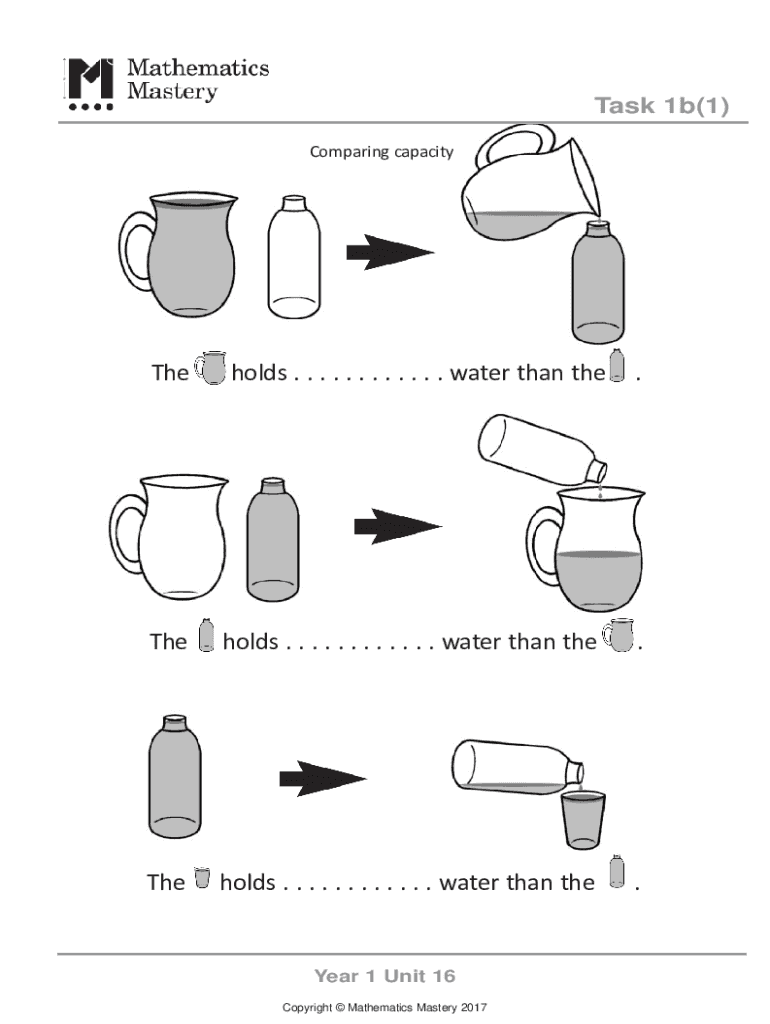 Mathematics Mastery

Task 1b(1)

Comparing capacity

The holds . . . . . . . . . . . . water than the .

The holds . . . . . . . . . . . . water than the .

The holds . . . . . . . . . . . . water than the .

Year 1 Unit 16

Copyright © Mathematics Mastery 2017