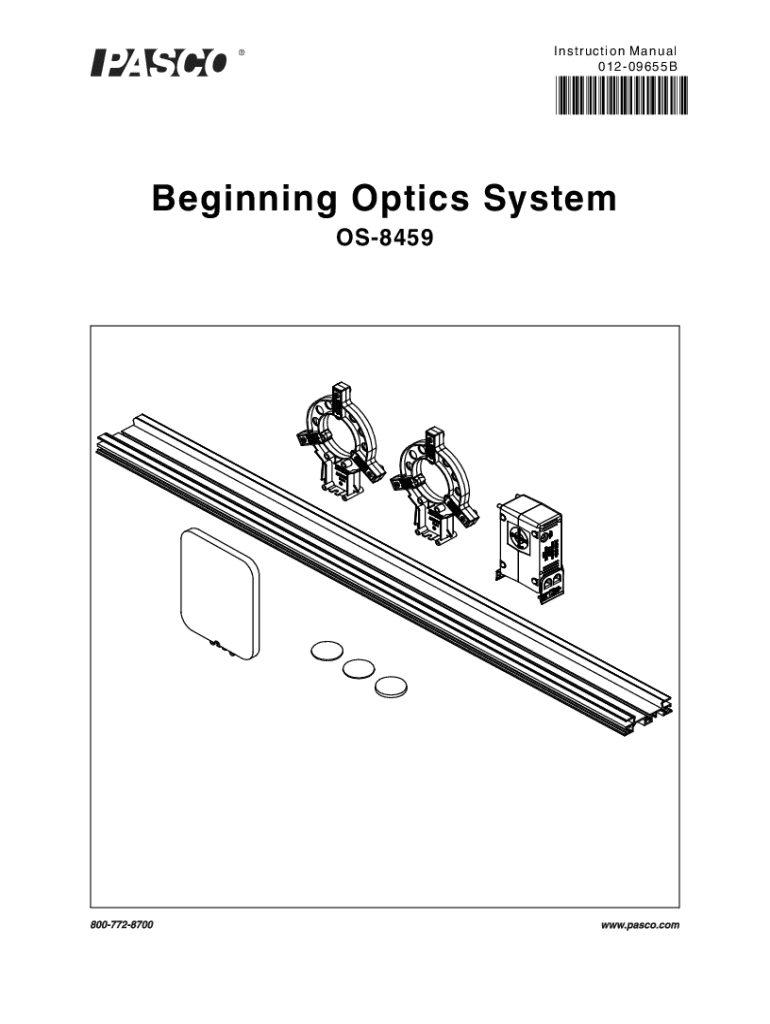 PASCO®

Instruction Manual
012-09655B

Beginning Optics System
OS-8459

800-772-8700

www.pasco.com