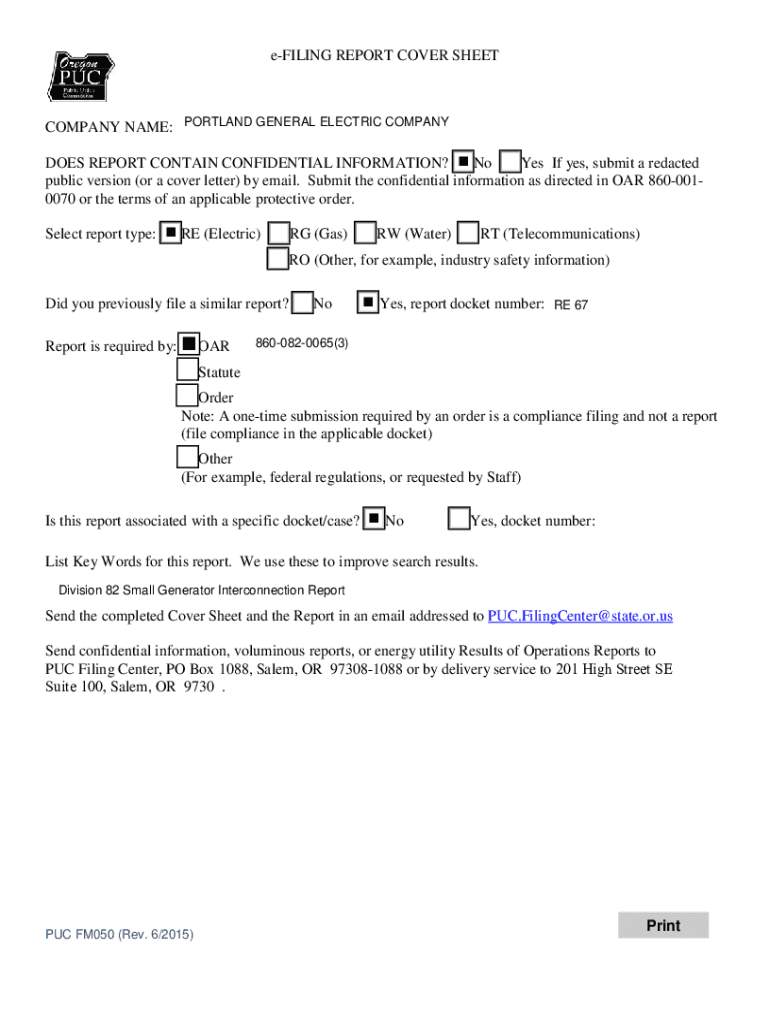 Oregon PUC Public Utility Commission

e-FILING REPORT COVER SHEET

COMPANY NAME: PORTLAND GENERAL ELECTRIC COMPANY

DOES REPORT CONTAIN CONFIDENTIAL INFORMATION? ■ No ☐ Yes If yes, submit a redacted public version (or a cover letter) by email. Submit the confidential information as directed in OAR 860-001-0070 or the terms of an applicable protective order.

Select report type: ■ RE (Electric) ☐ RG (Gas) ☐ RW (Water) ☐ RT (Telecommunications)
☐ RO (Other, for example, industry safety information)

Did you previously file a similar report? ☐ No ■ Yes, report docket number: RE 67

Report is required by: ■ OAR 860-082-0065(3)
☐ Statute
☐ Order
Note: A one-time submission required by an order is a compliance filing and not a report (file compliance in the applicable docket)
☐ Other
(For example, federal regulations, or requested by Staff)

Is this report associated with a specific docket/case? ■ No ☐ Yes, docket number:

List Key Words for this report. We use these to improve search results.

Division 82 Small Generator Interconnection Report

Send the completed Cover Sheet and the Report in an email addressed to PUC.FilingCenter@state.or.us

Send confidential information, voluminous reports, or energy utility Results of Operations Reports to PUC Filing Center, PO Box 1088, Salem, OR 97308-1088 or by delivery service to 201 High Street SE Suite 100, Salem, OR 9730 .

PUC FM050 (Rev. 6/2015)

Print