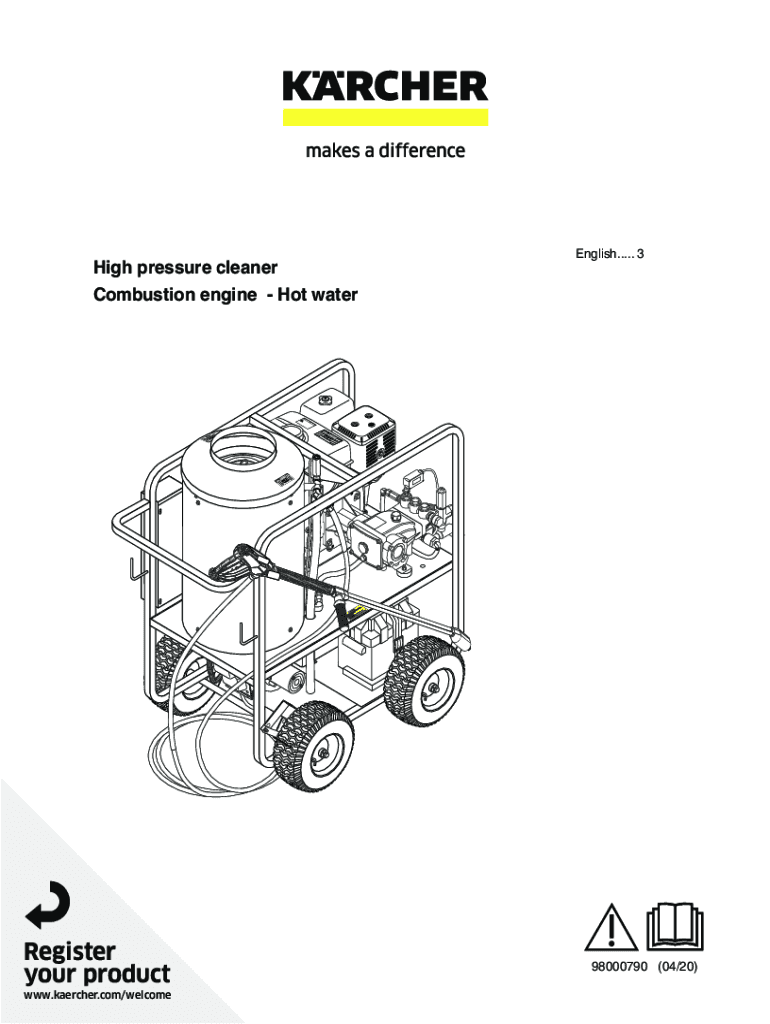 KÄRCHER

makes a difference

High pressure cleaner
Combustion engine - Hot water

English..... 3

Register
your product
www.kaercher.com/welcome

98000790 (04/20)