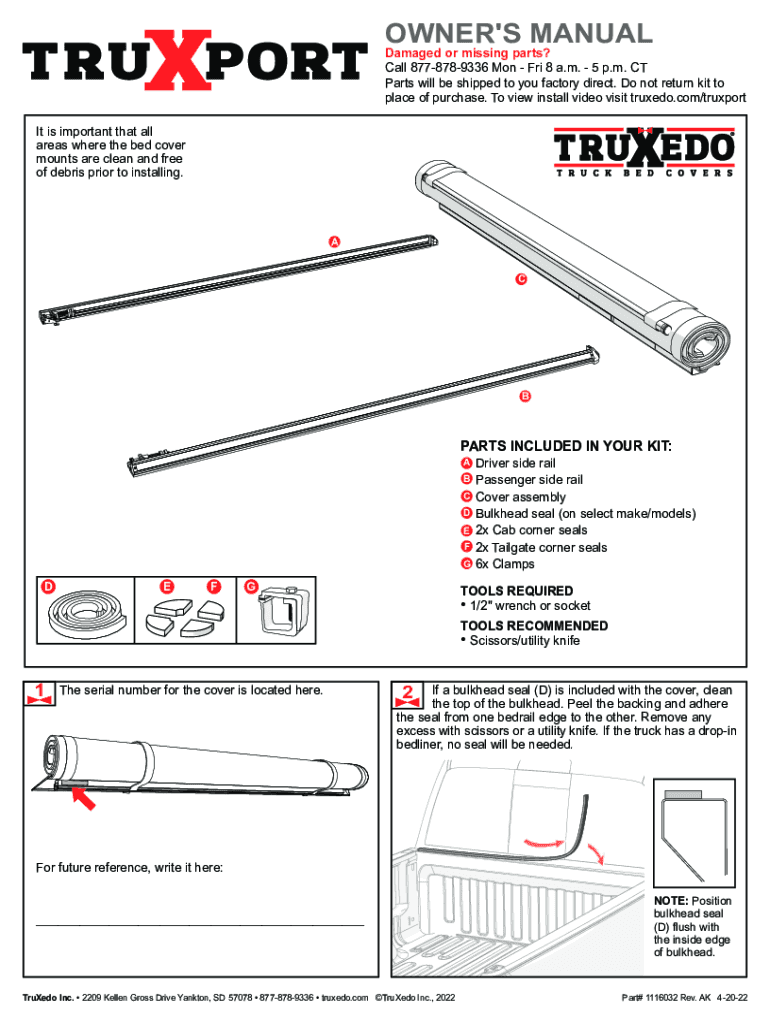 TRUXPORT

OWNER'S MANUAL
Damaged or missing parts?
Call 877-878-9336 Mon - Fri 8 a.m. - 5 p.m. CT
Parts will be shipped to you factory direct. Do not return kit to place of purchase. To view install video visit truxedo.com/truxport

It is important that all areas where the bed cover mounts are clean and free of debris prior to installing.

TRUXEDO
TRUCK BED COVERS

A

C

B

PARTS INCLUDED IN YOUR KIT:
A Driver side rail
B Passenger side rail
C Cover assembly
D Bulkhead seal (on select make/models)
E 2x Cab corner seals
F 2x Tailgate corner seals
G 6x Clamps

D E F G

TOOLS REQUIRED
• 1/2" wrench or socket
TOOLS RECOMMENDED
• Scissors/utility knife

1 The serial number for the cover is located here.

For future reference, write it here:

2 If a bulkhead seal (D) is included with the cover, clean the top of the bulkhead. Peel the backing and adhere the seal from one bedrail edge to the other. Remove any excess with scissors or a utility knife. If the truck has a drop-in bedliner, no seal will be needed.

NOTE: Position bulkhead seal (D) flush with the inside edge of bulkhead.

TruXedo Inc. • 2209 Kellen Gross Drive Yankton, SD 57078 • 877-878-9336 • truxedo.com ©TruXedo Inc., 2022

Part# 1116032 Rev. AK 4-20-22