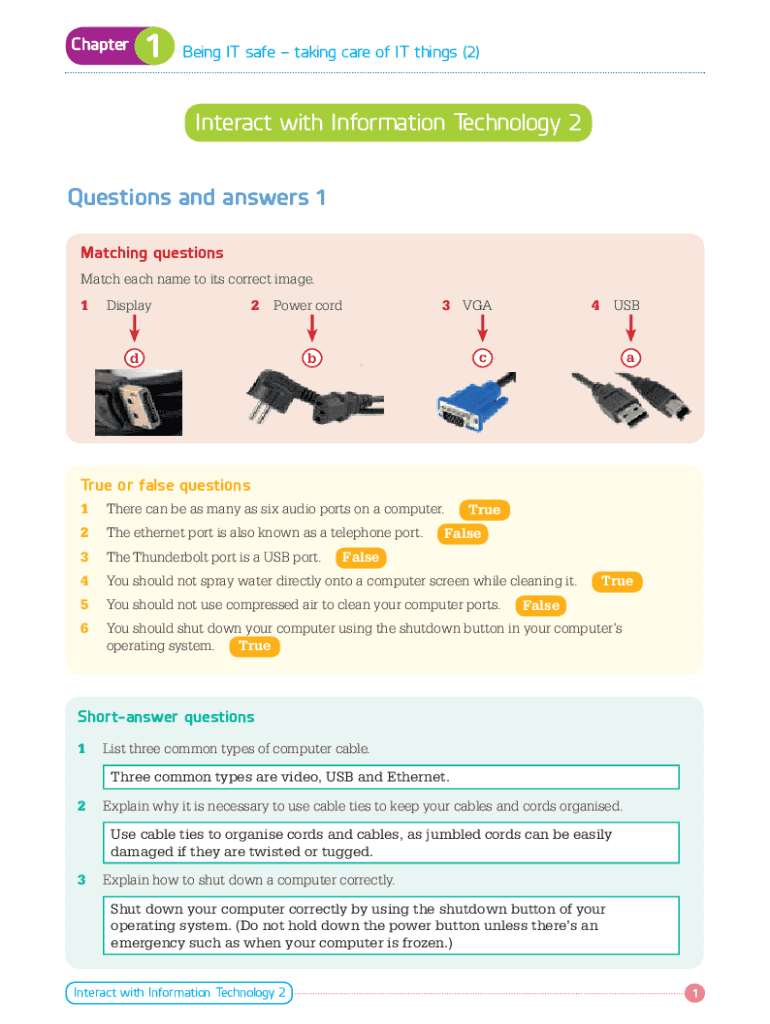 Chapter 1 Being IT safe – taking care of IT things (2)

Interact with Information Technology 2

Questions and answers 1

Matching questions

Match each name to its correct image.

1 Display
d

2 Power cord
b

3 VGA
c

4 USB
a

True or false questions

1 There can be as many as six audio ports on a computer. True
2 The ethernet port is also known as a telephone port. False
3 The Thunderbolt port is a USB port. False
4 You should not spray water directly onto a computer screen while cleaning it. True
5 You should not use compressed air to clean your computer ports. False
6 You should shut down your computer using the shutdown button in your computer's operating system. True

Short-answer questions

1 List three common types of computer cable.

Three common types are video, USB and Ethernet.

2 Explain why it is necessary to use cable ties to keep your cables and cords organised.

Use cable ties to organise cords and cables, as jumbled cords can be easily damaged if they are twisted or tugged.

3 Explain how to shut down a computer correctly.

Shut down your computer correctly by using the shutdown button of your operating system. (Do not hold down the power button unless there's an emergency such as when your computer is frozen.)

Interact with Information Technology 2 1