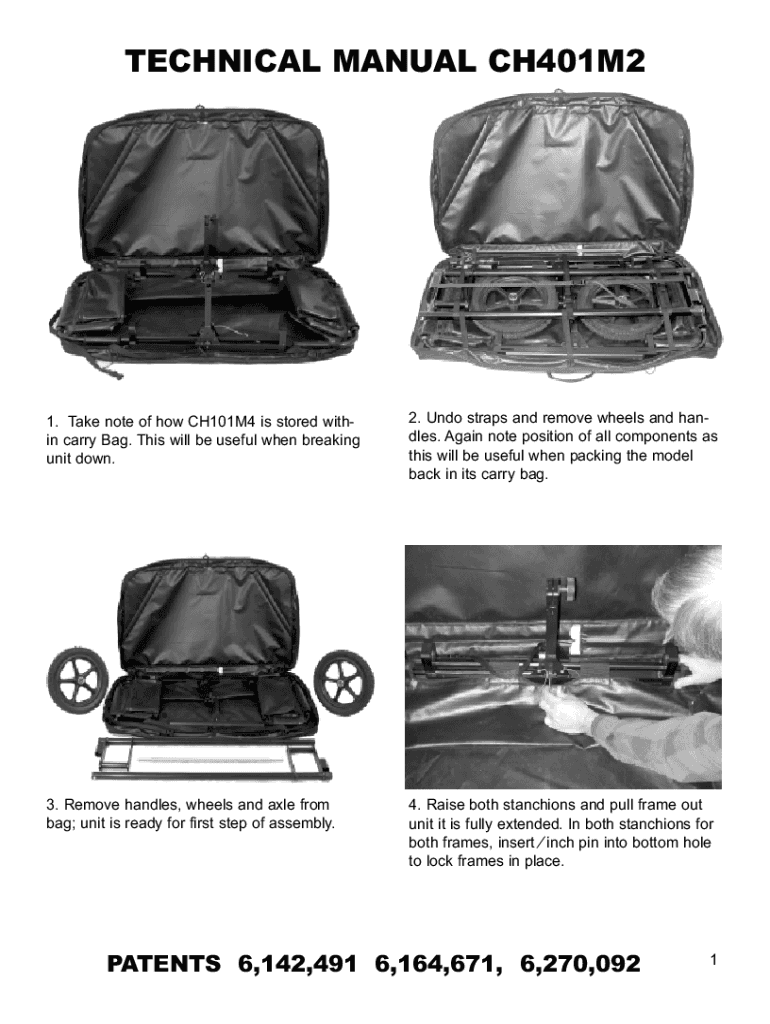 TECHNICAL MANUAL CH401M2

1. Take note of how CH101M4 is stored within carry Bag. This will be useful when breaking unit down.

2. Undo straps and remove wheels and handles. Again note position of all components as this will be useful when packing the model back in its carry bag.

3. Remove handles, wheels and axle from bag; unit is ready for first step of assembly.

4. Raise both stanchions and pull frame out unit it is fully extended. In both stanchions for both frames, insert ⁄ inch pin into bottom hole to lock frames in place.

PATENTS 6,142,491 6,164,671, 6,270,092

1