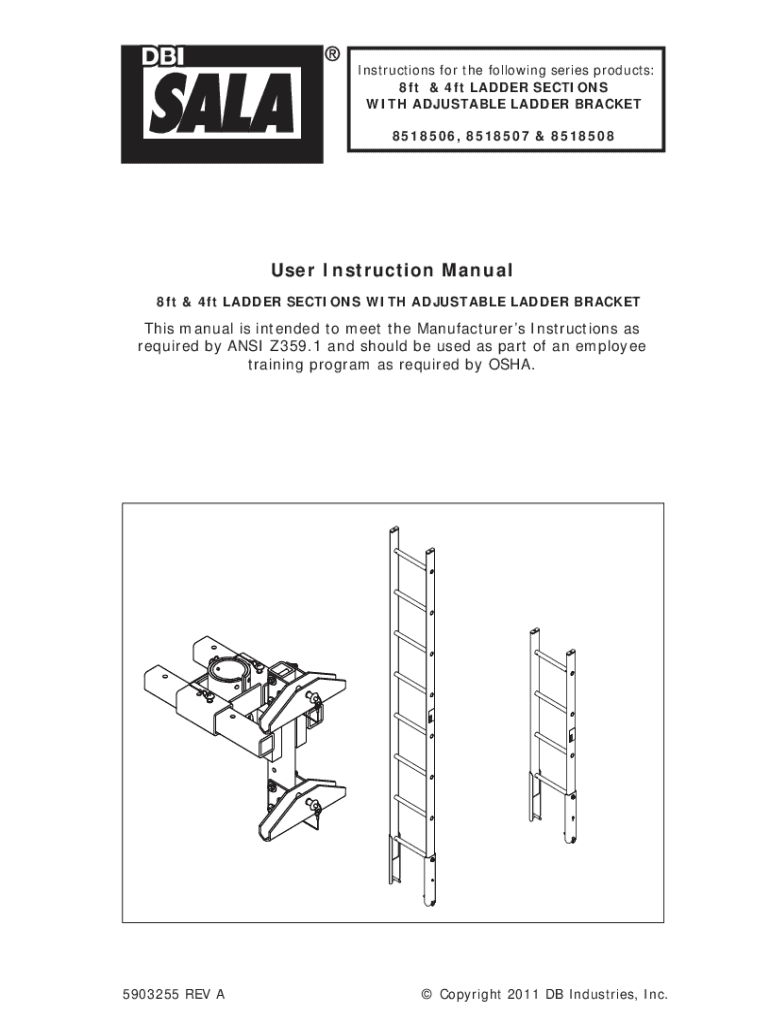 DBI SALA®

Instructions for the following series products:
8ft & 4ft LADDER SECTIONS
WITH ADJUSTABLE LADDER BRACKET

8518506, 8518507 & 8518508

User Instruction Manual

8ft & 4ft LADDER SECTIONS WITH ADJUSTABLE LADDER BRACKET

This manual is intended to meet the Manufacturer's Instructions as required by ANSI Z359.1 and should be used as part of an employee training program as required by OSHA.

5903255 REV A

© Copyright 2011 DB Industries, Inc.