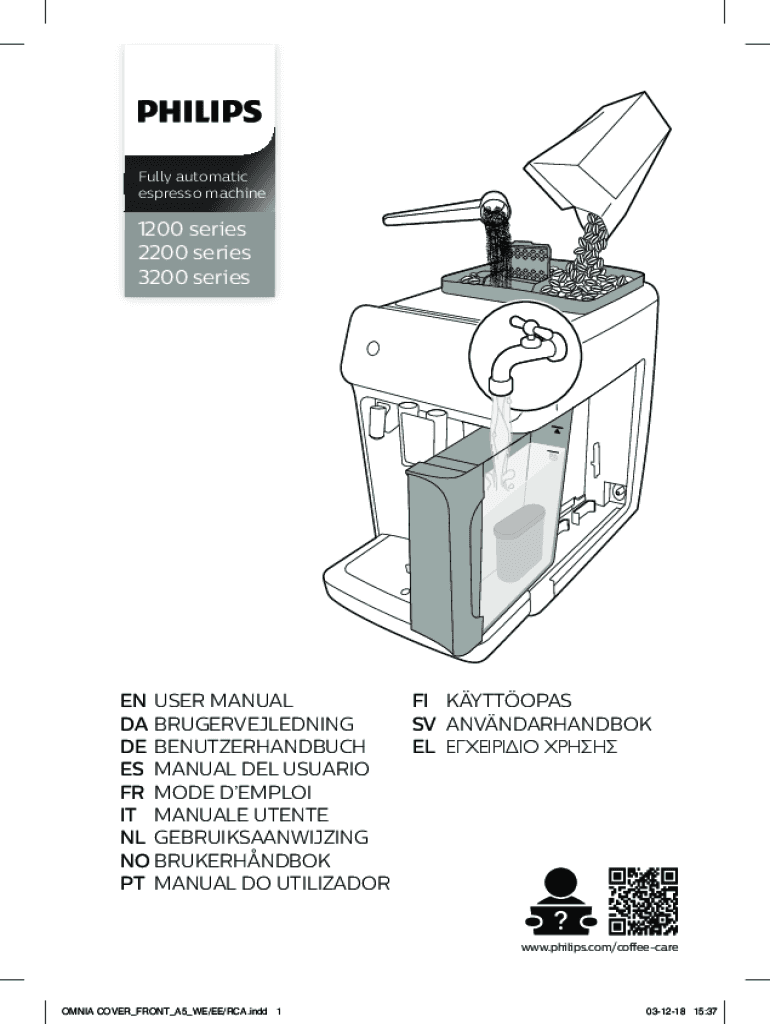 PHILIPS

Fully automatic espresso machine

1200 series
2200 series
3200 series

EN USER MANUAL
DA BRUGERVEJLEDNING
DE BENUTZERHANDBUCH
ES MANUAL DEL USUARIO
FR MODE D'EMPLOI
IT MANUALE UTENTE
NL GEBRUIKSAANWIJZING
NO BRUKERHÅNDBOK
PT MANUAL DO UTILIZADOR

FI KÄYTTÖOPAS
SV ANVÄNDARHANDBOK
EL ΕΓΧΕΙΡΙΔΙΟ ΧΡΗΣΗΣ

?

www.philips.com/coffee-care

OMNIA COVER_FRONT_A5_WE/EE/RCA.indd 1

03-12-18 15:37