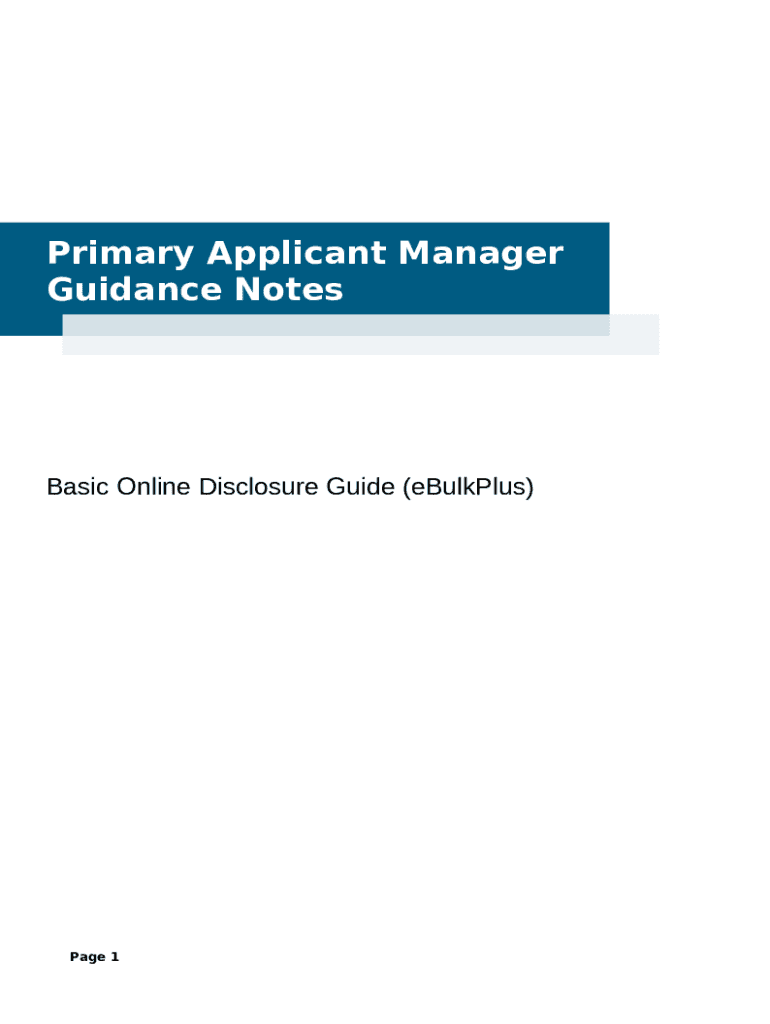 Primary Applicant Manager Guidance Notes

Basic Online Disclosure Guide (eBulkPlus)

Page 1