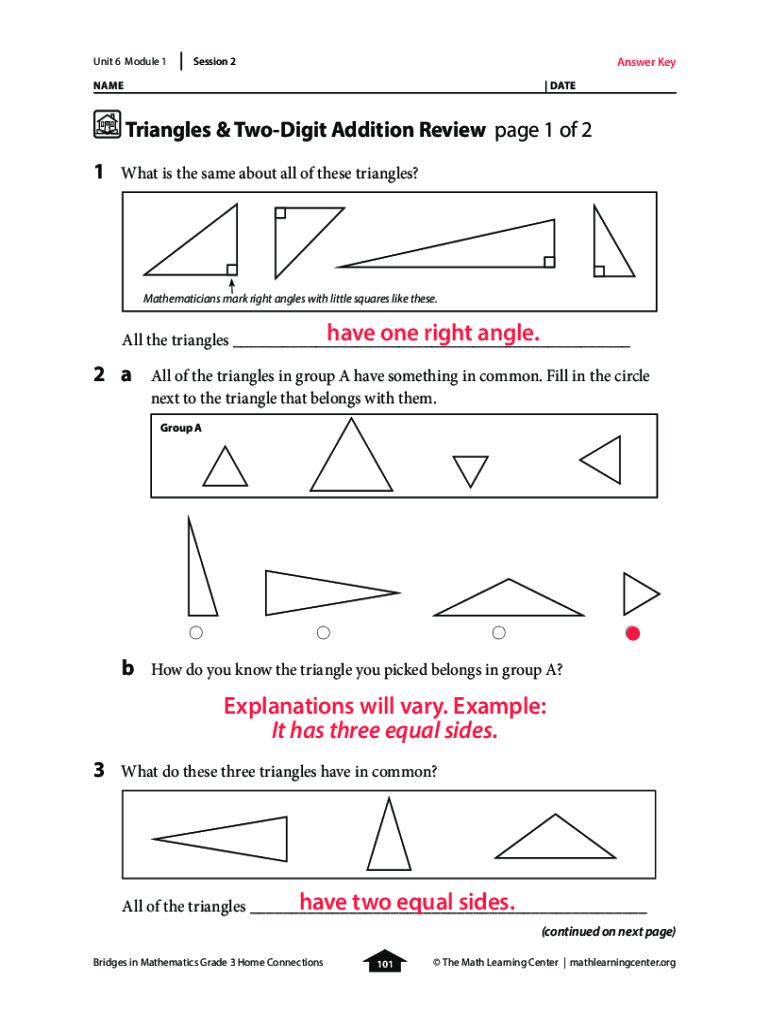 Unit 6 Module 1 | Session 2

Answer Key

NAME | DATE

Triangles & Two-Digit Addition Review page 1 of 2

1 What is the same about all of these triangles?

Mathematicians mark right angles with little squares like these.

All the triangles have one right angle.

2 a All of the triangles in group A have something in common. Fill in the circle next to the triangle that belongs with them.

Group A

b How do you know the triangle you picked belongs in group A?

Explanations will vary. Example: It has three equal sides.

3 What do these three triangles have in common?

All of the triangles have two equal sides.

(continued on next page)

Bridges in Mathematics Grade 3 Home Connections

101

© The Math Learning Center | mathlearningcenter.org