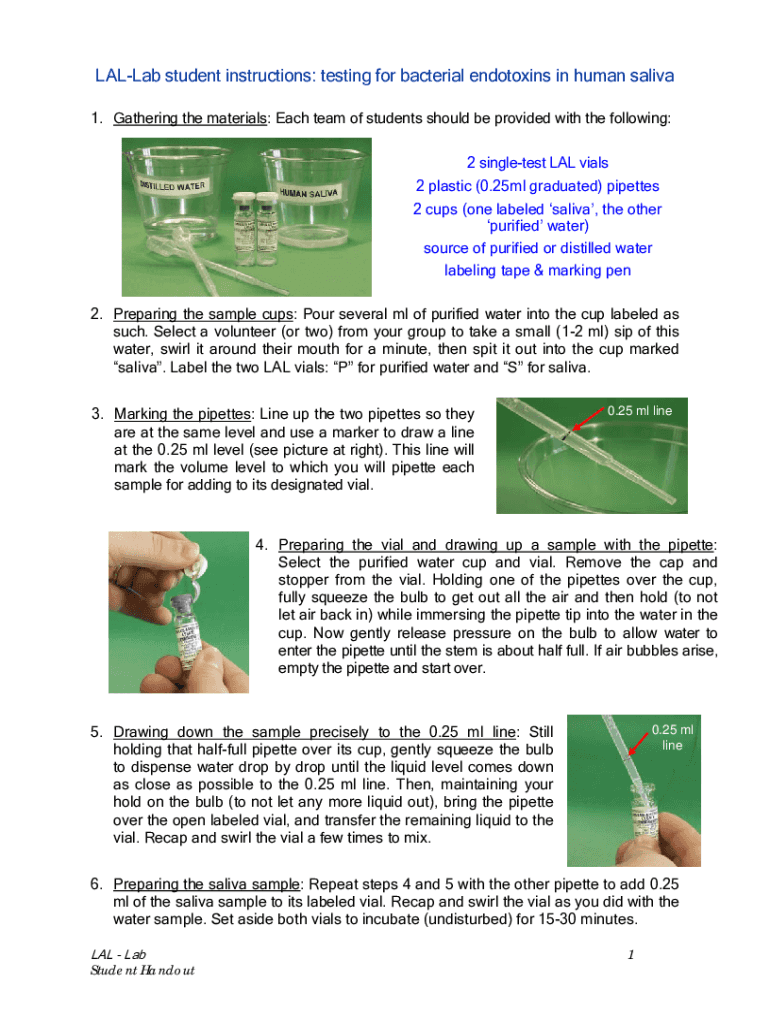 LAL-Lab student instructions: testing for bacterial endotoxins in human saliva

1. Gathering the materials: Each team of students should be provided with the following:

DISTILLED WATER

HUMAN SALIVA

2 single-test LAL vials
2 plastic (0.25ml graduated) pipettes
2 cups (one labeled 'saliva', the other 'purified' water)
source of purified or distilled water
labeling tape & marking pen

2. Preparing the sample cups: Pour several ml of purified water into the cup labeled as such. Select a volunteer (or two) from your group to take a small (1-2 ml) sip of this water, swirl it around their mouth for a minute, then spit it out into the cup marked "saliva". Label the two LAL vials: "P" for purified water and "S" for saliva.

3. Marking the pipettes: Line up the two pipettes so they are at the same level and use a marker to draw a line at the 0.25 ml level (see picture at right). This line will mark the volume level to which you will pipette each sample for adding to its designated vial.

0.25 ml line

4. Preparing the vial and drawing up a sample with the pipette: Select the purified water cup and vial. Remove the cap and stopper from the vial. Holding one of the pipettes over the cup, fully squeeze the bulb to get out all the air and then hold (to not let air back in) while immersing the pipette tip into the water in the cup. Now gently release pressure on the bulb to allow water to enter the pipette until the stem is about half full. If air bubbles arise, empty the pipette and start over.

5. Drawing down the sample precisely to the 0.25 ml line: Still holding that half-full pipette over its cup, gently squeeze the bulb to dispense water drop by drop until the liquid level comes down as close as possible to the 0.25 ml line. Then, maintaining your hold on the bulb (to not let any more liquid out), bring the pipette over the open labeled vial, and transfer the remaining liquid to the vial. Recap and swirl the vial a few times to mix.

0.25 ml line

6. Preparing the saliva sample: Repeat steps 4 and 5 with the other pipette to add 0.25 ml of the saliva sample to its labeled vial. Recap and swirl the vial as you did with the water sample. Set aside both vials to incubate (undisturbed) for 15-30 minutes.

LAL - Lab
Student Handout

1