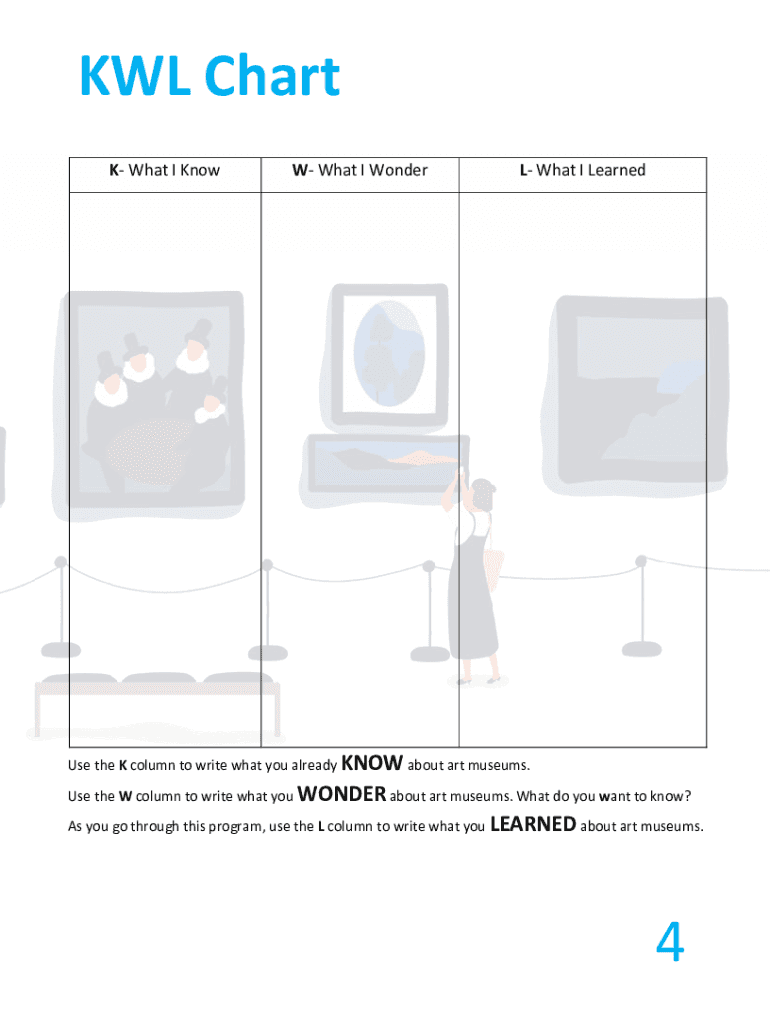 KWL Chart

| K- What I Know | W- What I Wonder | L- What I Learned |
|---|---|---|
| | | |

Use the K column to write what you already KNOW about art museums.

Use the W column to write what you WONDER about art museums. What do you want to know?

As you go through this program, use the L column to write what you LEARNED about art museums.

4