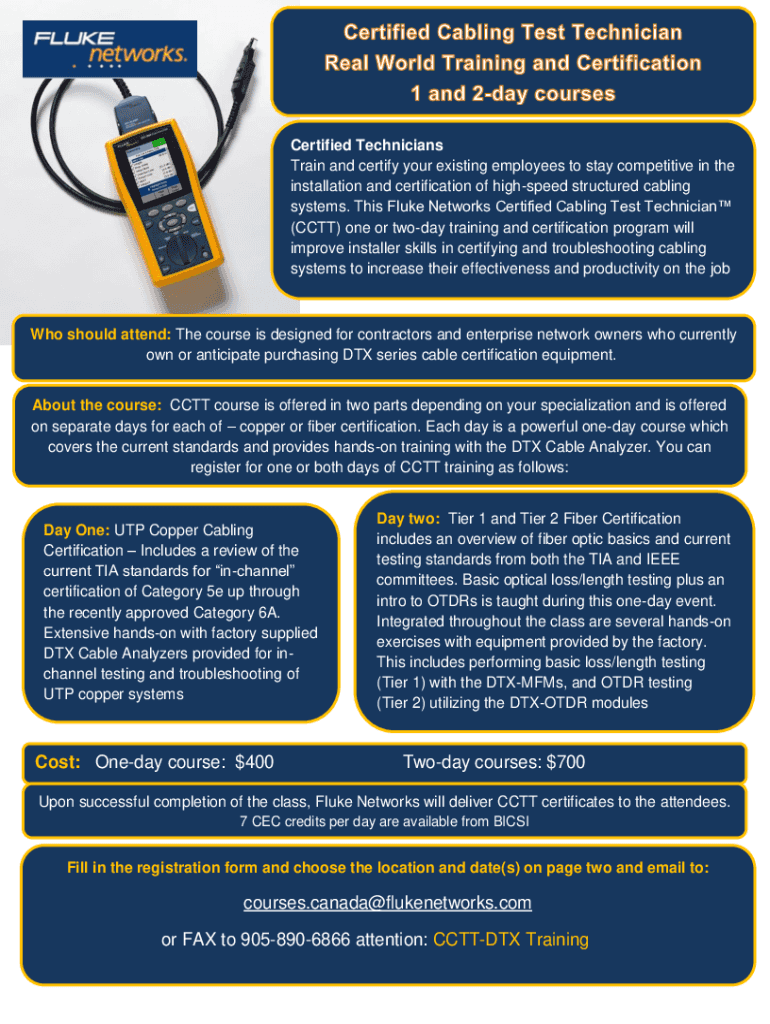 FLUKE networks.

Certified Cabling Test Technician
Real World Training and Certification
1 and 2-day courses

Certified Technicians
Train and certify your existing employees to stay competitive in the installation and certification of high-speed structured cabling systems. This Fluke Networks Certified Cabling Test Technician™ (CCTT) one or two-day training and certification program will improve installer skills in certifying and troubleshooting cabling systems to increase their effectiveness and productivity on the job

Who should attend: The course is designed for contractors and enterprise network owners who currently own or anticipate purchasing DTX series cable certification equipment.

About the course: CCTT course is offered in two parts depending on your specialization and is offered on separate days for each of – copper or fiber certification. Each day is a powerful one-day course which covers the current standards and provides hands-on training with the DTX Cable Analyzer. You can register for one or both days of CCTT training as follows:

Day One: UTP Copper Cabling Certification – Includes a review of the current TIA standards for "in-channel" certification of Category 5e up through the recently approved Category 6A. Extensive hands-on with factory supplied DTX Cable Analyzers provided for in-channel testing and troubleshooting of UTP copper systems

Day two: Tier 1 and Tier 2 Fiber Certification includes an overview of fiber optic basics and current testing standards from both the TIA and IEEE committees. Basic optical loss/length testing plus an intro to OTDRs is taught during this one-day event. Integrated throughout the class are several hands-on exercises with equipment provided by the factory. This includes performing basic loss/length testing (Tier 1) with the DTX-MFMs, and OTDR testing (Tier 2) utilizing the DTX-OTDR modules

Cost: One-day course: $400 Two-day courses: $700

Upon successful completion of the class, Fluke Networks will deliver CCTT certificates to the attendees.
7 CEC credits per day are available from BICSI

Fill in the registration form and choose the location and date(s) on page two and email to:

courses.canada@flukenetworks.com

or FAX to 905-890-6866 attention: CCTT-DTX Training