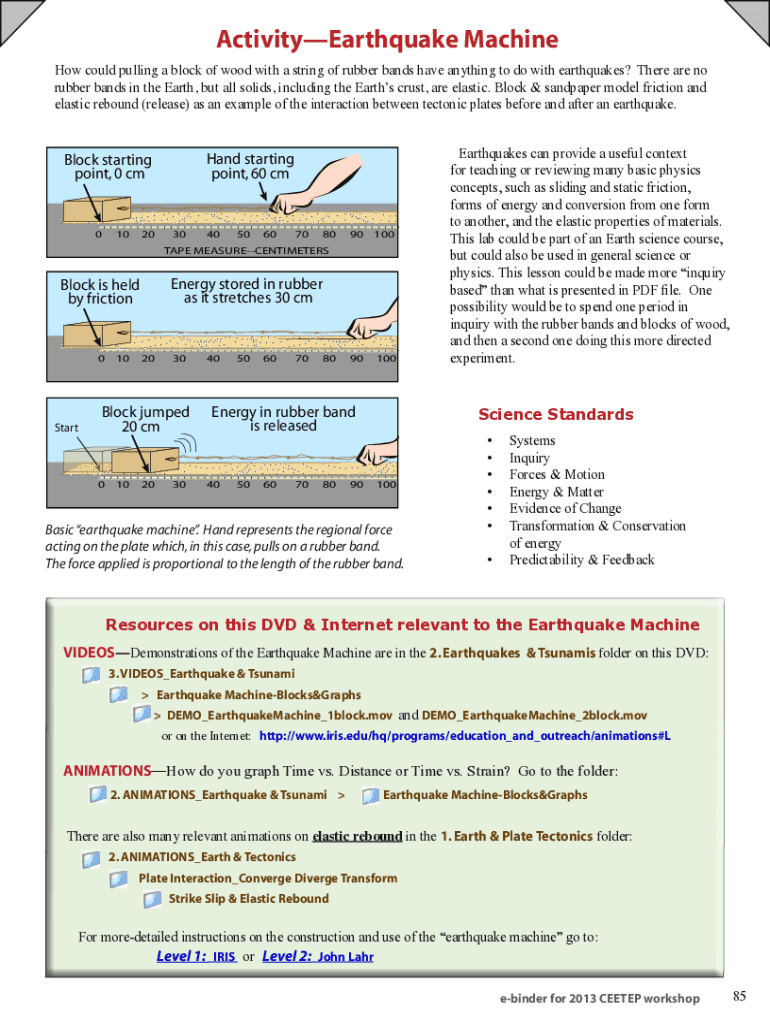 Activity—Earthquake Machine

How could pulling a block of wood with a string of rubber bands have anything to do with earthquakes? There are no rubber bands in the Earth, but all solids, including the Earth's crust, are elastic. Block & sandpaper model friction and elastic rebound (release) as an example of the interaction between tectonic plates before and after an earthquake.

Block starting point, 0 cm

Hand starting point, 60 cm

0 10 20 30 40 50 60 70 80 90 100

TAPE MEASURE--CENTIMETERS

Block is held by friction

Energy stored in rubber as it stretches 30 cm

0 10 20 30 40 50 60 70 80 90 100

Start

Block jumped 20 cm

Energy in rubber band is released

0 10 20 30 40 50 60 70 80 90 100

Basic "earthquake machine". Hand represents the regional force acting on the plate which, in this case, pulls on a rubber band. The force applied is proportional to the length of the rubber band.

Earthquakes can provide a useful context for teaching or reviewing many basic physics concepts, such as sliding and static friction, forms of energy and conversion from one form to another, and the elastic properties of materials. This lab could be part of an Earth science course, but could also be used in general science or physics. This lesson could be made more "inquiry based" than what is presented in PDF file. One possibility would be to spend one period in inquiry with the rubber bands and blocks of wood, and then a second one doing this more directed experiment.

Science Standards

• Systems
• Inquiry
• Forces & Motion
• Energy & Matter
• Evidence of Change
• Transformation & Conservation of energy
• Predictability & Feedback

Resources on this DVD & Internet relevant to the Earthquake Machine

VIDEOS—Demonstrations of the Earthquake Machine are in the 2. Earthquakes & Tsunamis folder on this DVD:

3. VIDEOS_Earthquake & Tsunami

> Earthquake Machine-Blocks&Graphs

> DEMO_EarthquakeMachine_1block.mov and DEMO_EarthquakeMachine_2block.mov

or on the Internet: http://www.iris.edu/hq/programs/education_and_outreach/animations#L

ANIMATIONS—How do you graph Time vs. Distance or Time vs. Strain? Go to the folder:

2. ANIMATIONS_Earthquake & Tsunami > Earthquake Machine-Blocks&Graphs

There are also many relevant animations on elastic rebound in the 1. Earth & Plate Tectonics folder:

2. ANIMATIONS_Earth & Tectonics

Plate Interaction_Converge Diverge Transform

Strike Slip & Elastic Rebound

For more-detailed instructions on the construction and use of the "earthquake machine" go to:

Level 1: IRIS or Level 2: John Lahr

e-binder for 2013 CEETEP workshop 85