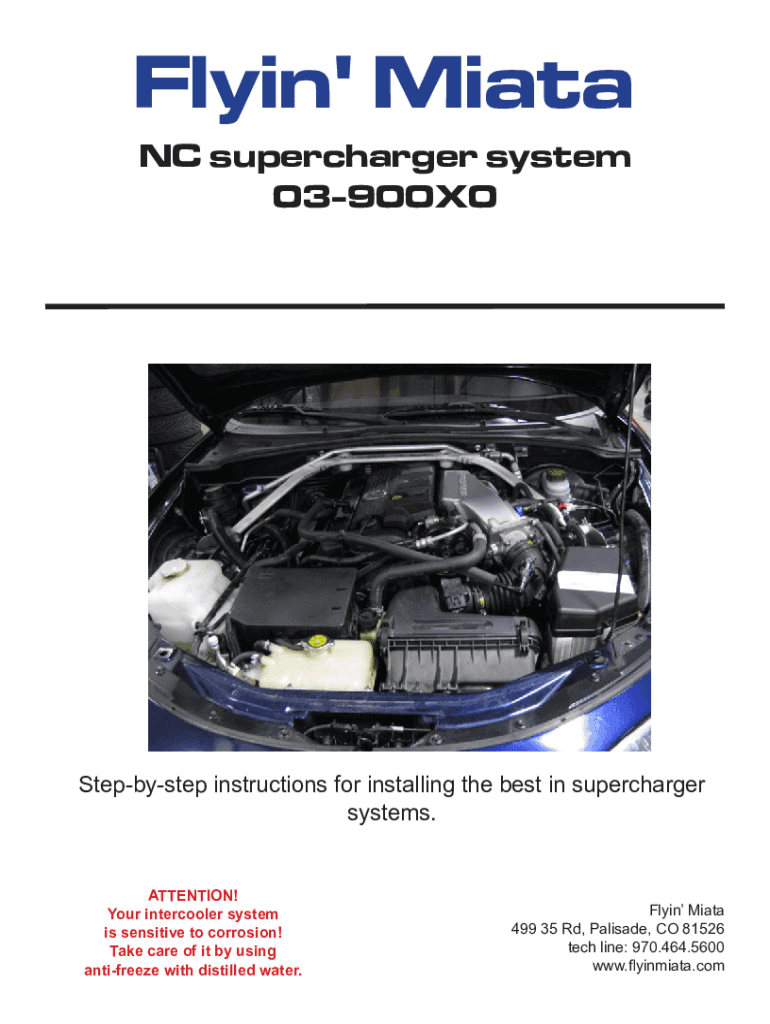 Flyin' Miata

NC supercharger system
03-900X0

Step-by-step instructions for installing the best in supercharger systems.

ATTENTION!
Your intercooler system is sensitive to corrosion! Take care of it by using anti-freeze with distilled water.

Flyin' Miata
499 35 Rd, Palisade, CO 81526
tech line: 970.464.5600
www.flyinmiata.com