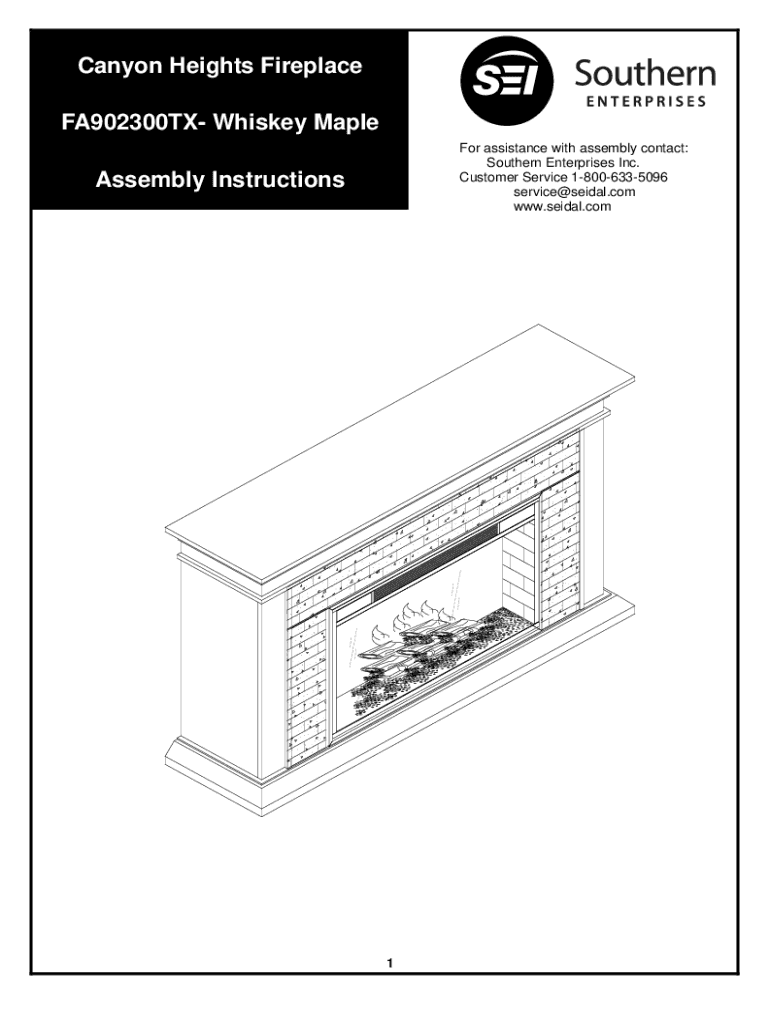 Canyon Heights Fireplace

FA902300TX- Whiskey Maple

Assembly Instructions

SEI Southern ENTERPRISES

For assistance with assembly contact:
Southern Enterprises Inc.
Customer Service 1-800-633-5096
service@seidal.com
www.seidal.com

1