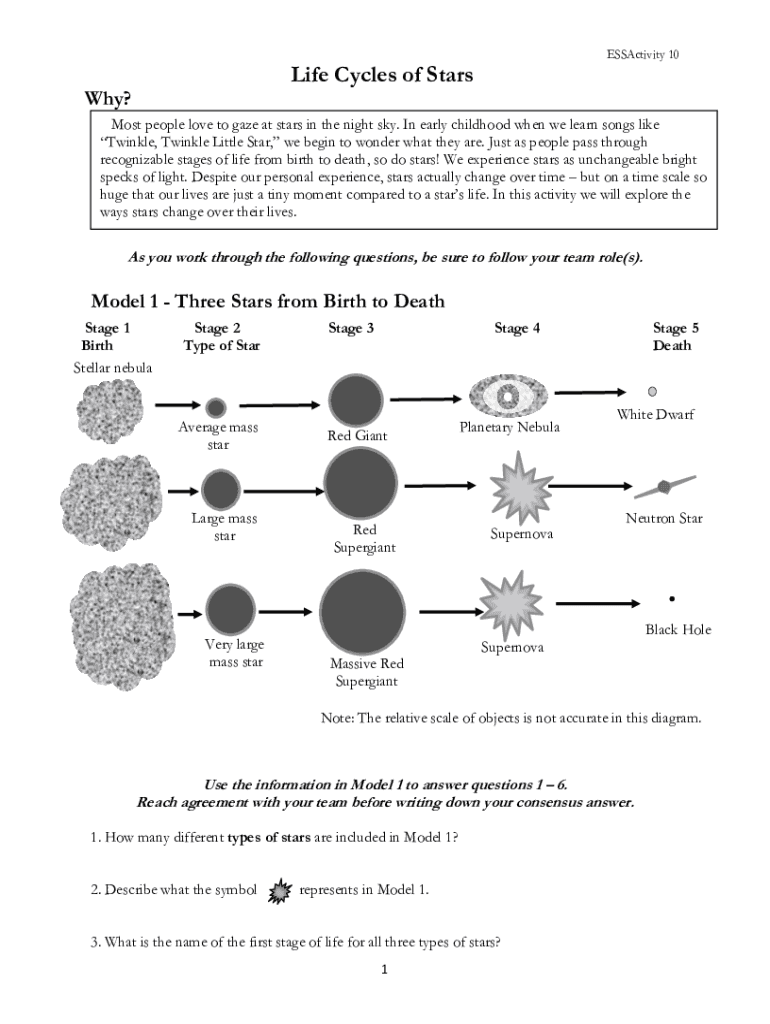 ESSActivity 10

Life Cycles of Stars

Why?

Most people love to gaze at stars in the night sky. In early childhood when we learn songs like "Twinkle, Twinkle Little Star," we begin to wonder what they are. Just as people pass through recognizable stages of life from birth to death, so do stars! We experience stars as unchangeable bright specks of light. Despite our personal experience, stars actually change over time – but on a time scale so huge that our lives are just a tiny moment compared to a star's life. In this activity we will explore the ways stars change over their lives.

As you work through the following questions, be sure to follow your team role(s).

Model 1 - Three Stars from Birth to Death

Stage 1 Birth

Stage 2 Type of Star

Stage 3

Stage 4

Stage 5 Death

Stellar nebula

Average mass star

Red Giant

Planetary Nebula

White Dwarf

Large mass star

Red Supergiant

Supernova

Neutron Star

Very large mass star

Massive Red Supergiant

Supernova

Black Hole

Note: The relative scale of objects is not accurate in this diagram.

Use the information in Model 1 to answer questions 1 – 6.
Reach agreement with your team before writing down your consensus answer.

1. How many different types of stars are included in Model 1?

2. Describe what the symbol represents in Model 1.

3. What is the name of the first stage of life for all three types of stars?

1