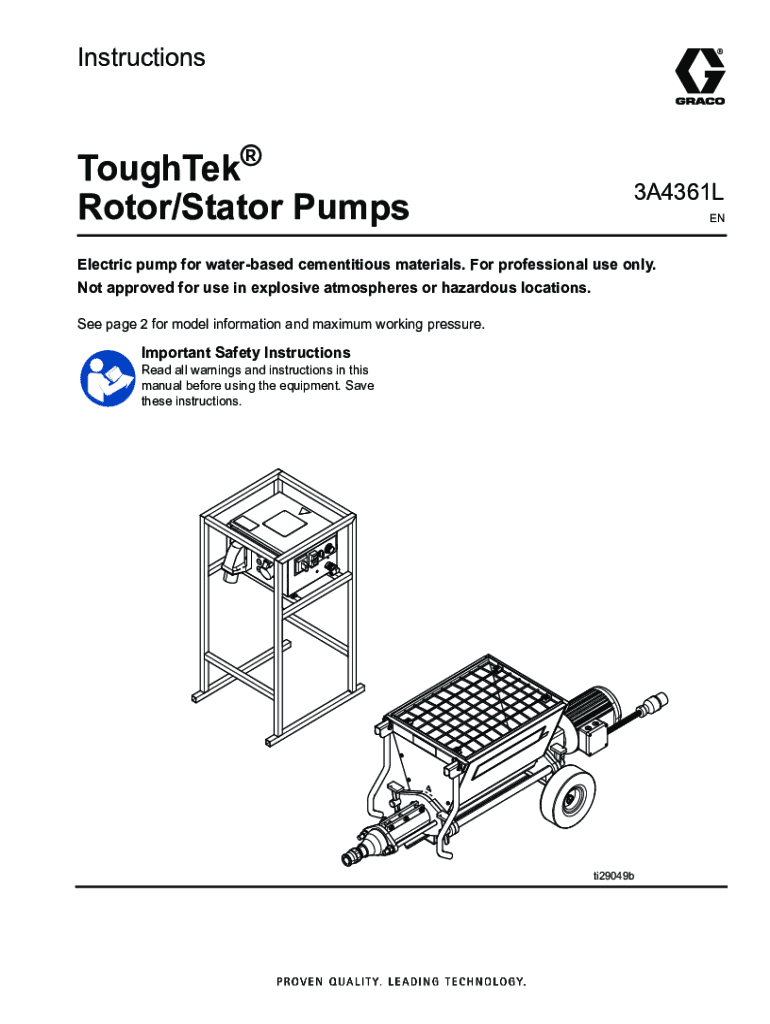 Instructions

GRACO

ToughTek®
Rotor/Stator Pumps

3A4361L
EN

Electric pump for water-based cementitious materials. For professional use only.
Not approved for use in explosive atmospheres or hazardous locations.

See page 2 for model information and maximum working pressure.

Important Safety Instructions
Read all warnings and instructions in this manual before using the equipment. Save these instructions.

ti29049b

PROVEN QUALITY. LEADING TECHNOLOGY.