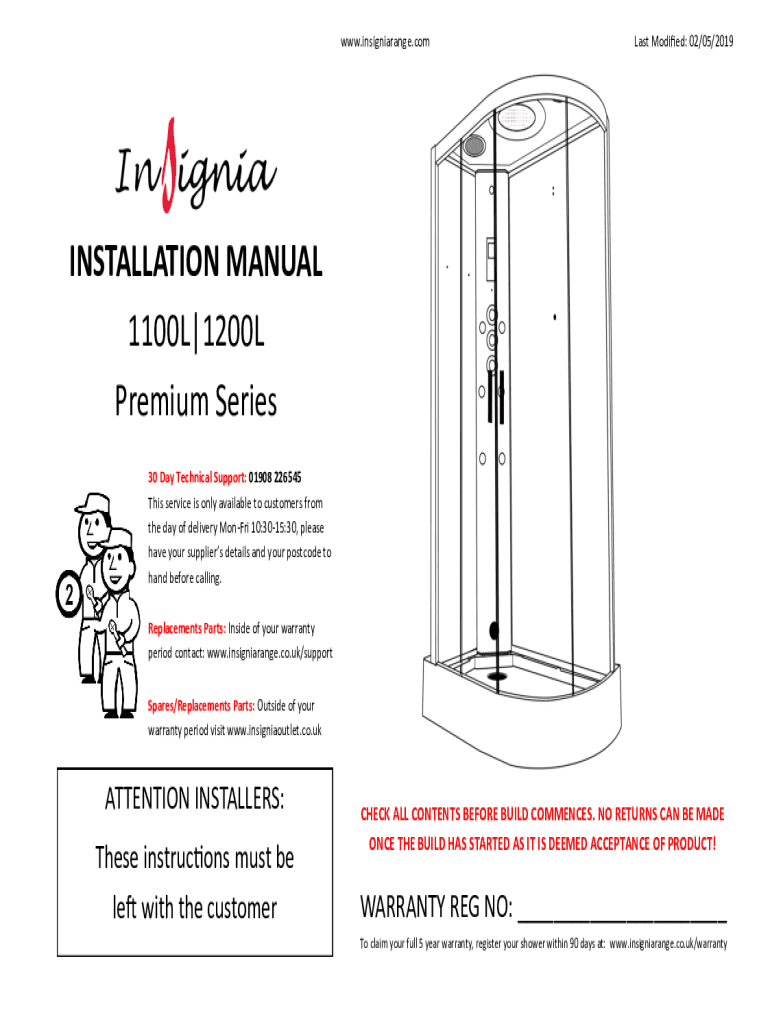 www.insigniarange.com

Last Modified: 02/05/2019

Insignia

INSTALLATION MANUAL

1100L|1200L

Premium Series

30 Day Technical Support: 01908 226545

This service is only available to customers from the day of delivery Mon-Fri 10:30-15:30, please have your supplier's details and your postcode to hand before calling.

2

Replacements Parts: Inside of your warranty period contact: www.insigniarange.co.uk/support

Spares/Replacements Parts: Outside of your warranty period visit www.insigniaoutlet.co.uk

ATTENTION INSTALLERS:

These instructions must be left with the customer

CHECK ALL CONTENTS BEFORE BUILD COMMENCES. NO RETURNS CAN BE MADE ONCE THE BUILD HAS STARTED AS IT IS DEEMED ACCEPTANCE OF PRODUCT!

WARRANTY REG NO: ________________

To claim your full 5 year warranty, register your shower within 90 days at: www.insigniarange.co.uk/warranty