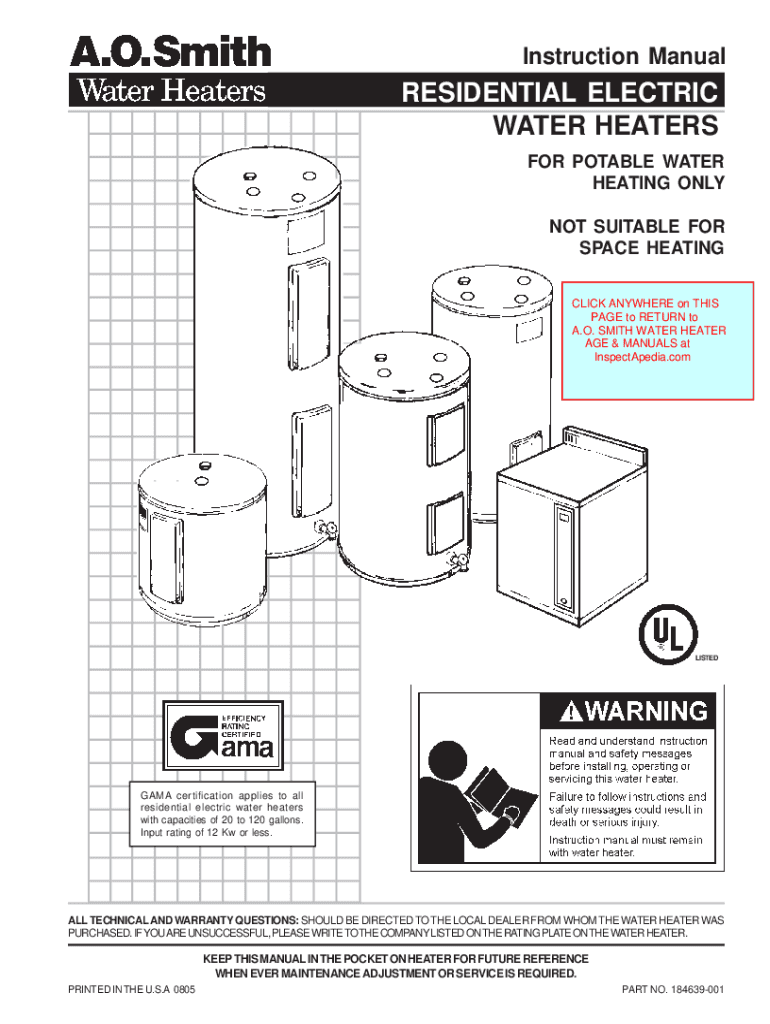 A.O.Smith
Water Heaters

Instruction Manual

RESIDENTIAL ELECTRIC WATER HEATERS

FOR POTABLE WATER HEATING ONLY

NOT SUITABLE FOR SPACE HEATING

CLICK ANYWHERE on THIS PAGE to RETURN to A.O. SMITH WATER HEATER AGE & MANUALS at InspectApedia.com

UL
LISTED

EFFICIENCY RATING CERTIFIED
Gama

GAMA certification applies to all residential electric water heaters with capacities of 20 to 120 gallons. Input rating of 12 Kw or less.

WARNING

Read and understand instruction manual and safety messages before installing, operating or servicing this water heater.

Failure to follow instructions and safety messages could result in death or serious injury.

Instruction manual must remain with water heater.

ALL TECHNICAL AND WARRANTY QUESTIONS: SHOULD BE DIRECTED TO THE LOCAL DEALER FROM WHOM THE WATER HEATER WAS PURCHASED. IF YOU ARE UNSUCCESSFUL, PLEASE WRITE TO THE COMPANY LISTED ON THE RATING PLATE ON THE WATER HEATER.

KEEP THIS MANUAL IN THE POCKET ON HEATER FOR FUTURE REFERENCE WHEN EVER MAINTENANCE ADJUSTMENT OR SERVICE IS REQUIRED.

PRINTED IN THE U.S.A 0805

PART NO. 184639-001