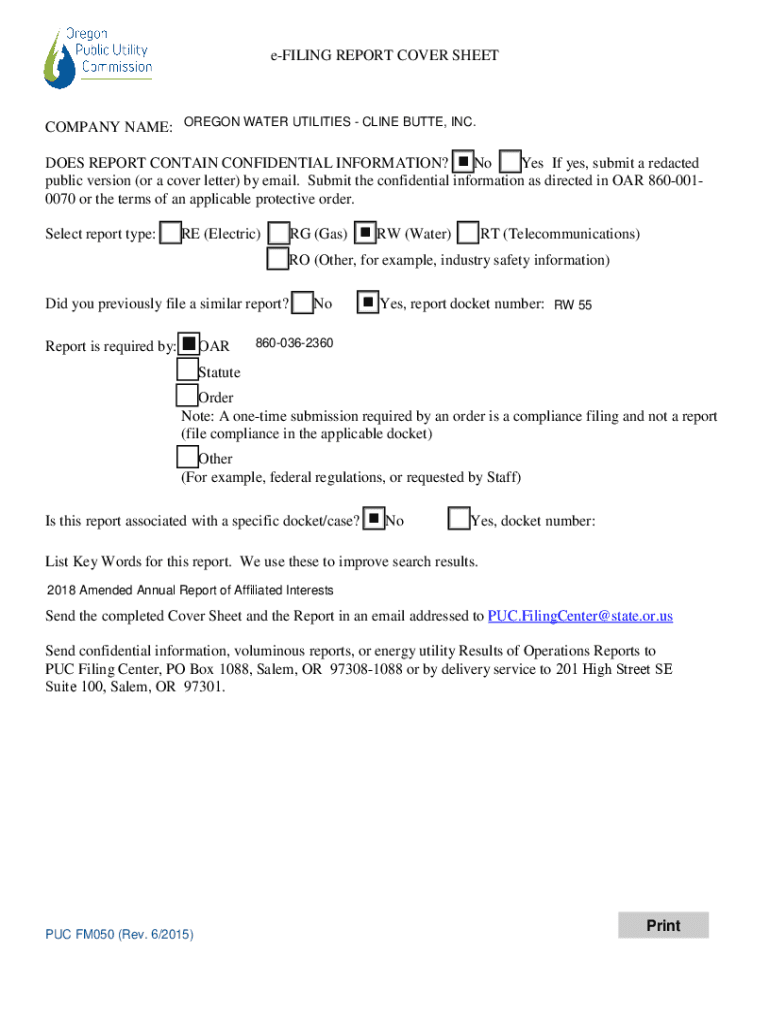 Oregon Public Utility Commission

e-FILING REPORT COVER SHEET

COMPANY NAME: OREGON WATER UTILITIES - CLINE BUTTE, INC.

DOES REPORT CONTAIN CONFIDENTIAL INFORMATION? ■ No ☐ Yes If yes, submit a redacted public version (or a cover letter) by email. Submit the confidential information as directed in OAR 860-001-0070 or the terms of an applicable protective order.

Select report type: ☐ RE (Electric) ☐ RG (Gas) ■ RW (Water) ☐ RT (Telecommunications)
☐ RO (Other, for example, industry safety information)

Did you previously file a similar report? ☐ No ■ Yes, report docket number: RW 55

Report is required by: ■ OAR 860-036-2360
☐ Statute
☐ Order
Note: A one-time submission required by an order is a compliance filing and not a report (file compliance in the applicable docket)
☐ Other
(For example, federal regulations, or requested by Staff)

Is this report associated with a specific docket/case? ■ No ☐ Yes, docket number:

List Key Words for this report. We use these to improve search results.

2018 Amended Annual Report of Affiliated Interests

Send the completed Cover Sheet and the Report in an email addressed to PUC.FilingCenter@state.or.us

Send confidential information, voluminous reports, or energy utility Results of Operations Reports to PUC Filing Center, PO Box 1088, Salem, OR 97308-1088 or by delivery service to 201 High Street SE Suite 100, Salem, OR 97301.

PUC FM050 (Rev. 6/2015)

Print