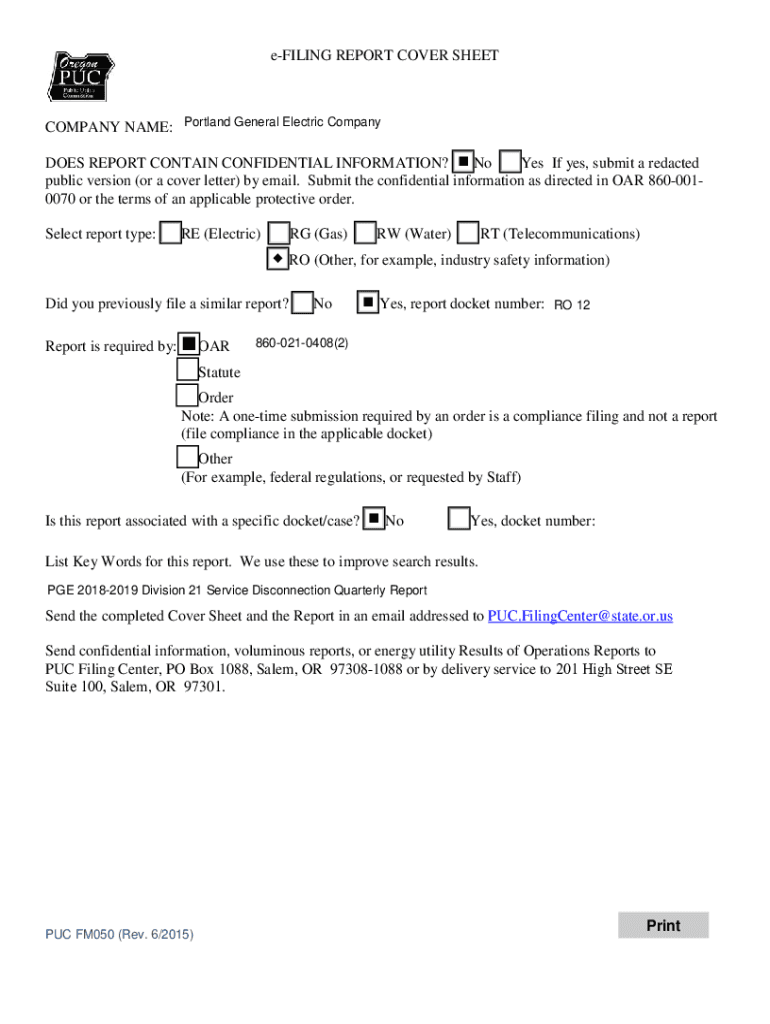 Oregon PUC Public Utility Commission

e-FILING REPORT COVER SHEET

COMPANY NAME: Portland General Electric Company

DOES REPORT CONTAIN CONFIDENTIAL INFORMATION? ■ No ☐ Yes If yes, submit a redacted public version (or a cover letter) by email. Submit the confidential information as directed in OAR 860-001-0070 or the terms of an applicable protective order.

Select report type: ☐ RE (Electric) ☐ RG (Gas) ☐ RW (Water) ☐ RT (Telecommunications)
◆ RO (Other, for example, industry safety information)

Did you previously file a similar report? ☐ No ■ Yes, report docket number: RO 12

Report is required by: ■ OAR 860-021-0408(2)
☐ Statute
☐ Order
Note: A one-time submission required by an order is a compliance filing and not a report (file compliance in the applicable docket)
☐ Other
(For example, federal regulations, or requested by Staff)

Is this report associated with a specific docket/case? ■ No ☐ Yes, docket number:

List Key Words for this report. We use these to improve search results.

PGE 2018-2019 Division 21 Service Disconnection Quarterly Report

Send the completed Cover Sheet and the Report in an email addressed to PUC.FilingCenter@state.or.us

Send confidential information, voluminous reports, or energy utility Results of Operations Reports to PUC Filing Center, PO Box 1088, Salem, OR 97308-1088 or by delivery service to 201 High Street SE Suite 100, Salem, OR 97301.

PUC FM050 (Rev. 6/2015)

Print