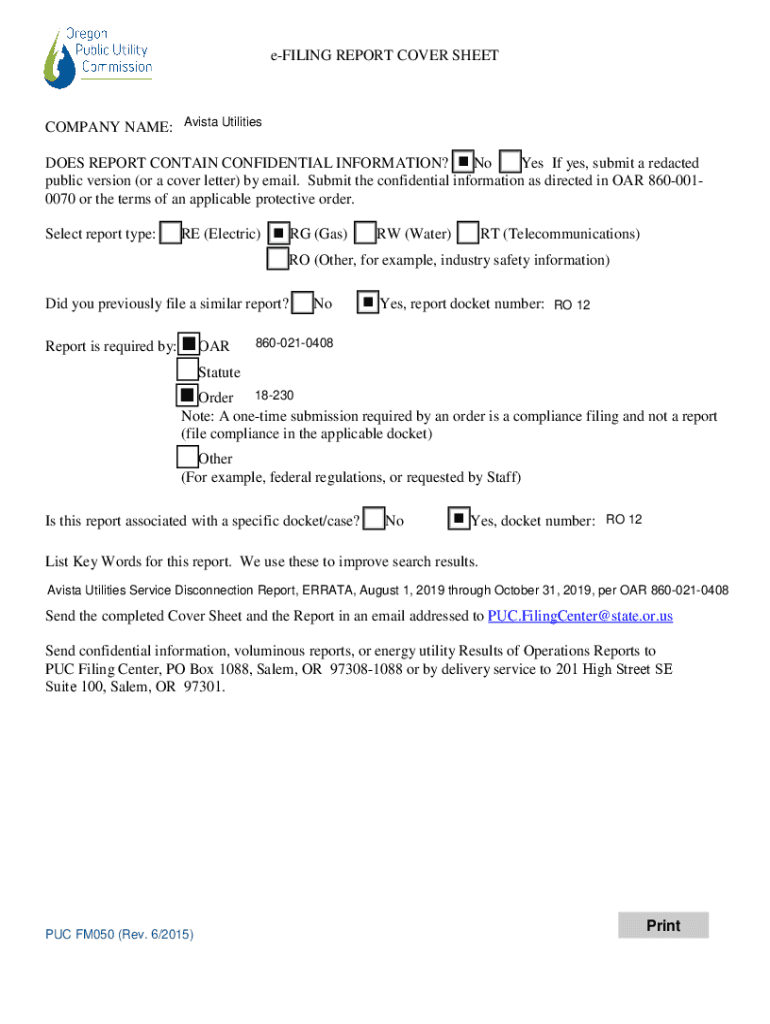 Oregon Public Utility Commission

e-FILING REPORT COVER SHEET

COMPANY NAME: Avista Utilities

DOES REPORT CONTAIN CONFIDENTIAL INFORMATION? ■ No ☐ Yes If yes, submit a redacted public version (or a cover letter) by email. Submit the confidential information as directed in OAR 860-001-0070 or the terms of an applicable protective order.

Select report type: ☐ RE (Electric) ■ RG (Gas) ☐ RW (Water) ☐ RT (Telecommunications)
☐ RO (Other, for example, industry safety information)

Did you previously file a similar report? ☐ No ■ Yes, report docket number: RO 12

Report is required by: ■ OAR 860-021-0408
☐ Statute
■ Order 18-230
Note: A one-time submission required by an order is a compliance filing and not a report (file compliance in the applicable docket)
☐ Other
(For example, federal regulations, or requested by Staff)

Is this report associated with a specific docket/case? ☐ No ■ Yes, docket number: RO 12

List Key Words for this report. We use these to improve search results.

Avista Utilities Service Disconnection Report, ERRATA, August 1, 2019 through October 31, 2019, per OAR 860-021-0408

Send the completed Cover Sheet and the Report in an email addressed to PUC.FilingCenter@state.or.us

Send confidential information, voluminous reports, or energy utility Results of Operations Reports to PUC Filing Center, PO Box 1088, Salem, OR 97308-1088 or by delivery service to 201 High Street SE Suite 100, Salem, OR 97301.

PUC FM050 (Rev. 6/2015)

Print