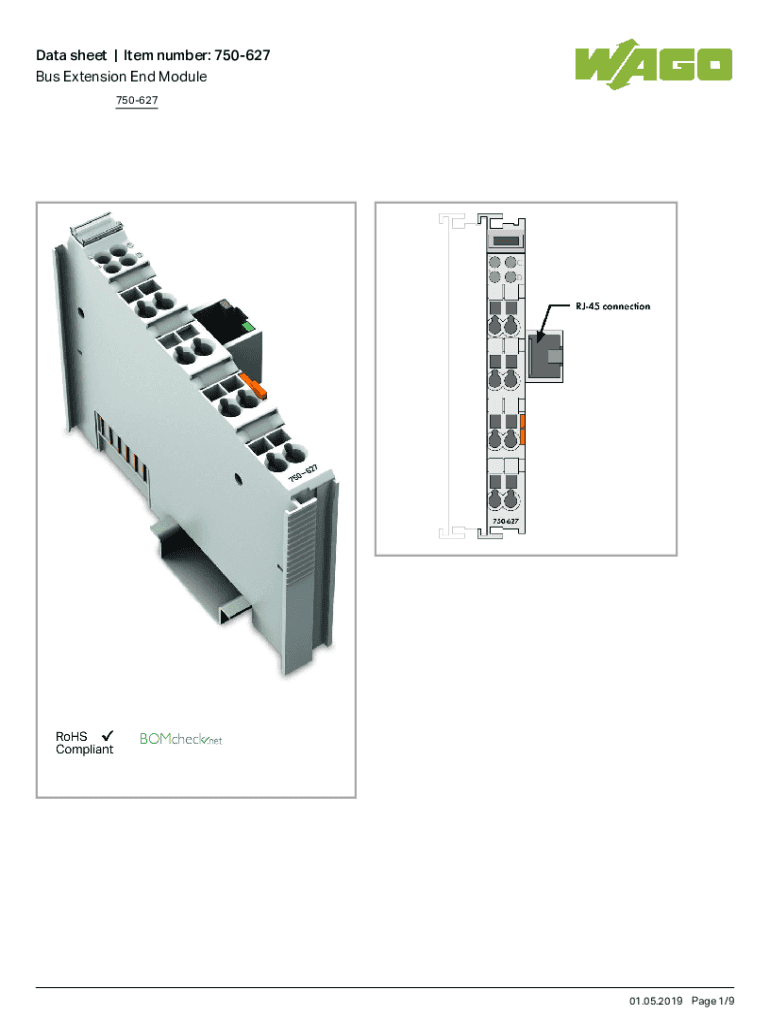 Data sheet | Item number: 750-627
Bus Extension End Module

750-627

WAGO

750-627

RJ-45 connection

750-627

RoHS ✓
Compliant

BOMcheck.net

01.05.2019 Page 1/9