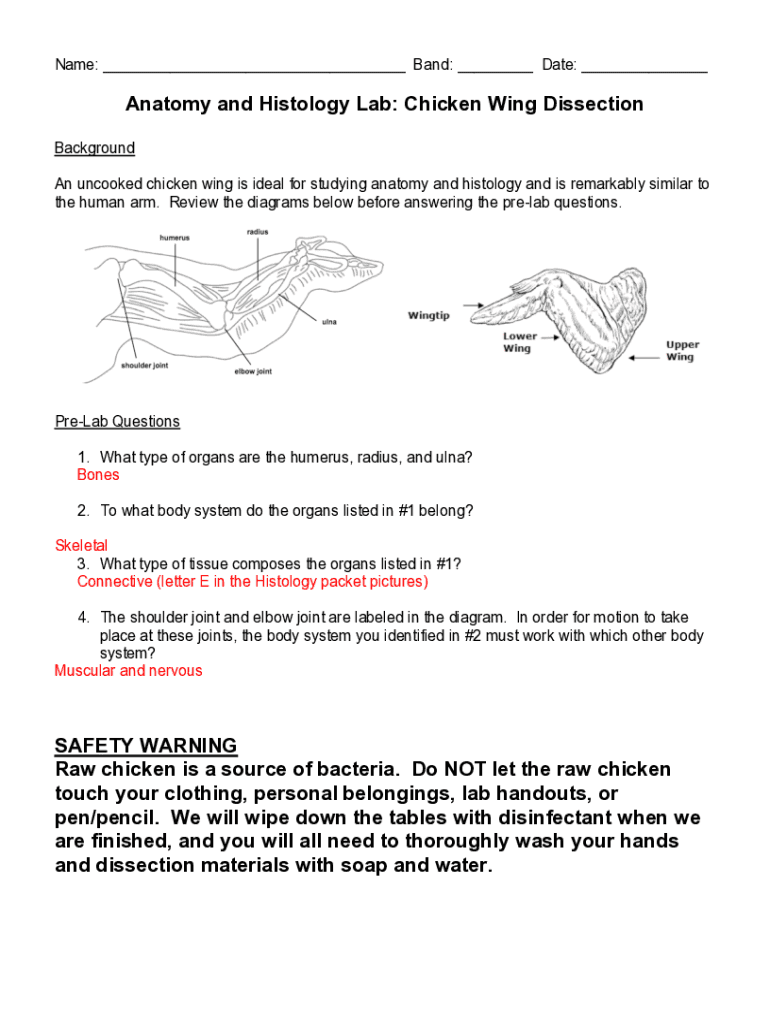 Name: ______________________________ Band: ________ Date: ______________

Anatomy and Histology Lab: Chicken Wing Dissection

Background

An uncooked chicken wing is ideal for studying anatomy and histology and is remarkably similar to the human arm. Review the diagrams below before answering the pre-lab questions.

humerus
radius
ulna
shoulder joint
elbow joint

Wingtip
Lower Wing
Upper Wing

Pre-Lab Questions

1. What type of organs are the humerus, radius, and ulna?
Bones

2. To what body system do the organs listed in #1 belong?

Skeletal
3. What type of tissue composes the organs listed in #1?
Connective (letter E in the Histology packet pictures)

4. The shoulder joint and elbow joint are labeled in the diagram. In order for motion to take place at these joints, the body system you identified in #2 must work with which other body system?
Muscular and nervous

SAFETY WARNING
Raw chicken is a source of bacteria. Do NOT let the raw chicken touch your clothing, personal belongings, lab handouts, or pen/pencil. We will wipe down the tables with disinfectant when we are finished, and you will all need to thoroughly wash your hands and dissection materials with soap and water.