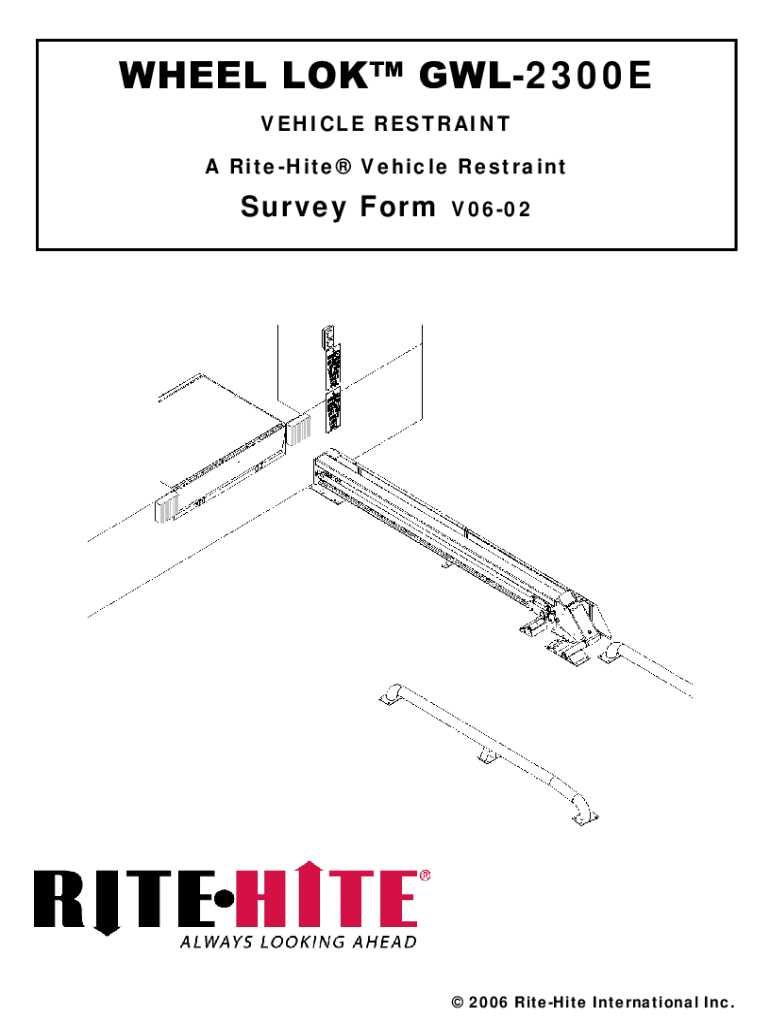 WHEEL LOK™ GWL-2300E

VEHICLE RESTRAINT

A Rite-Hite® Vehicle Restraint

Survey Form V06-02

RITE•HITE®
ALWAYS LOOKING AHEAD

© 2006 Rite-Hite International Inc.