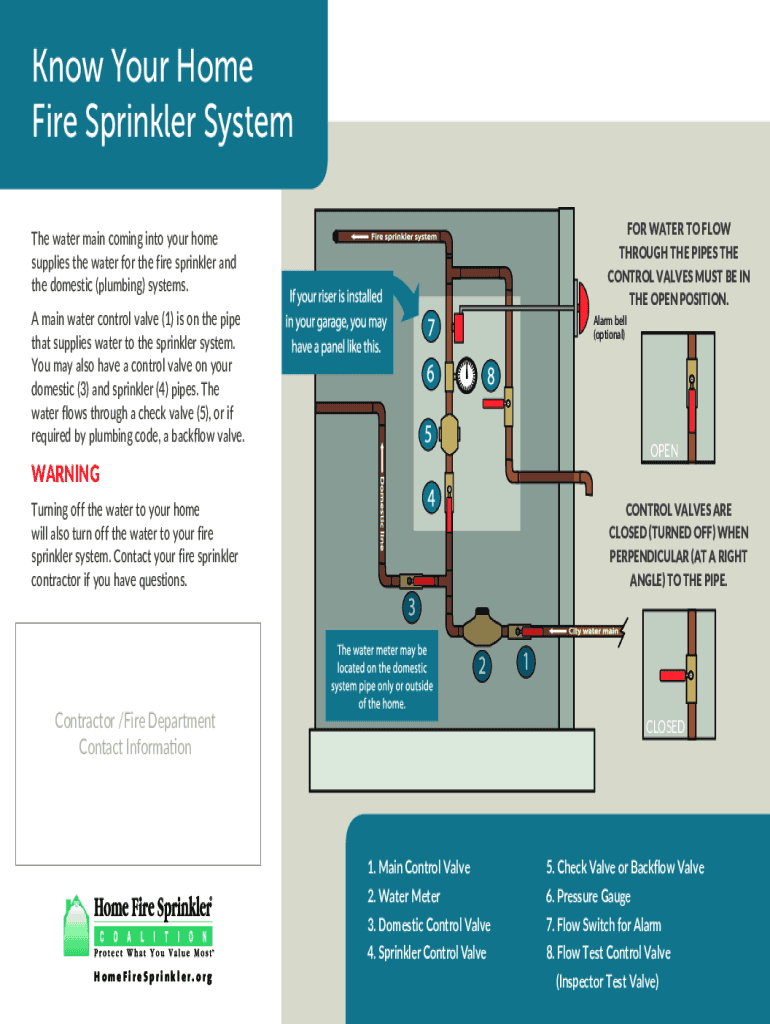 Know Your Home Fire Sprinkler System

The water main coming into your home supplies the water for the fire sprinkler and the domestic (plumbing) systems.

A main water control valve (1) is on the pipe that supplies water to the sprinkler system. You may also have a control valve on your domestic (3) and sprinkler (4) pipes. The water flows through a check valve (5), or if required by plumbing code, a backflow valve.

WARNING

Turning off the water to your home will also turn off the water to your fire sprinkler system. Contact your fire sprinkler contractor if you have questions.

Contractor /Fire Department Contact Information

Home Fire Sprinkler® COALITION Protect What You Value Most®

HomeFireSprinkler.org

Fire sprinkler system

If your riser is installed in your garage, you may have a panel like this.

7

6

8

5

4

Domestic line

3

The water meter may be located on the domestic system pipe only or outside of the home.

2

1

City water main

FOR WATER TO FLOW THROUGH THE PIPES THE CONTROL VALVES MUST BE IN THE OPEN POSITION.

Alarm bell (optional)

OPEN

CONTROL VALVES ARE CLOSED (TURNED OFF) WHEN PERPENDICULAR (AT A RIGHT ANGLE) TO THE PIPE.

CLOSED

1. Main Control Valve
2. Water Meter
3. Domestic Control Valve
4. Sprinkler Control Valve

5. Check Valve or Backflow Valve
6. Pressure Gauge
7. Flow Switch for Alarm
8. Flow Test Control Valve (Inspector Test Valve)